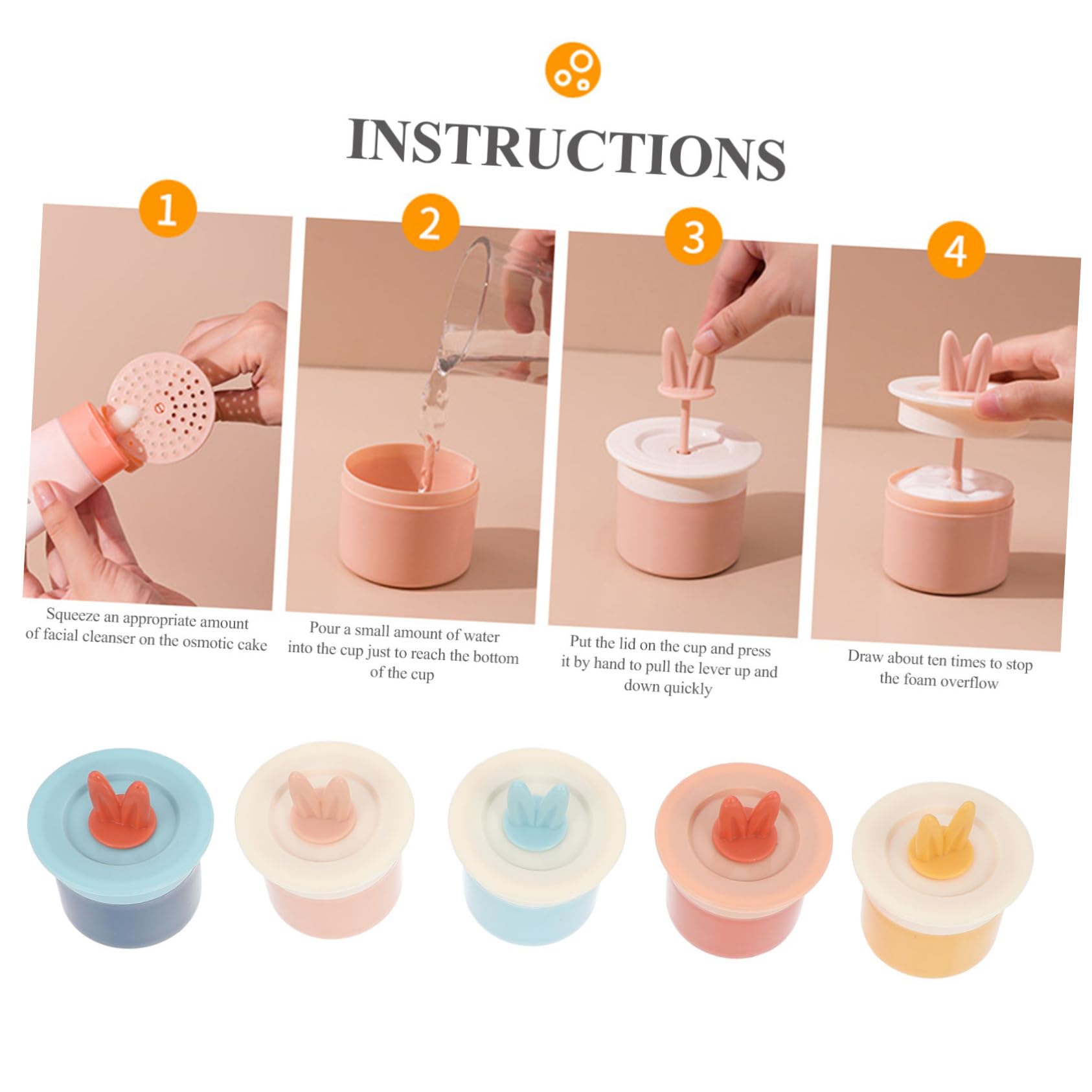 INSTRUCTIONS

1

Squeeze an appropriate amount of facial cleanser on the osmotic cake

2

Pour a small amount of water into the cup just to reach the bottom of the cup

3

Put the lid on the cup and press it by hand to pull the lever up and down quickly

4

Draw about ten times to stop the foam overflow