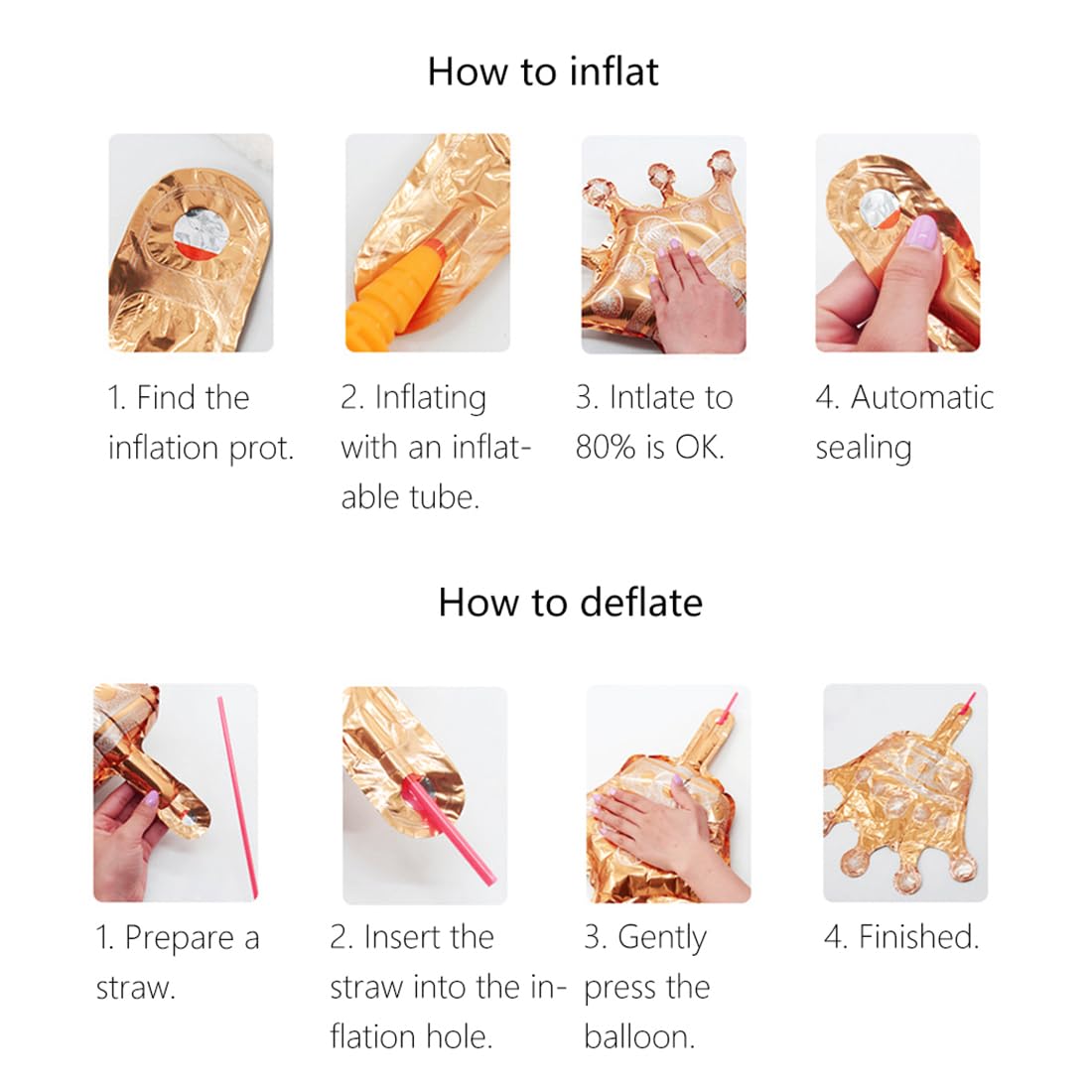 How to inflat

1. Find the inflation prot.

2. Inflating with an inflatable tube.

3. Intlate to 80% is OK.

4. Automatic sealing

How to deflate

1. Prepare a straw.

2. Insert the straw into the inflation hole.

3. Gently press the balloon.

4. Finished.