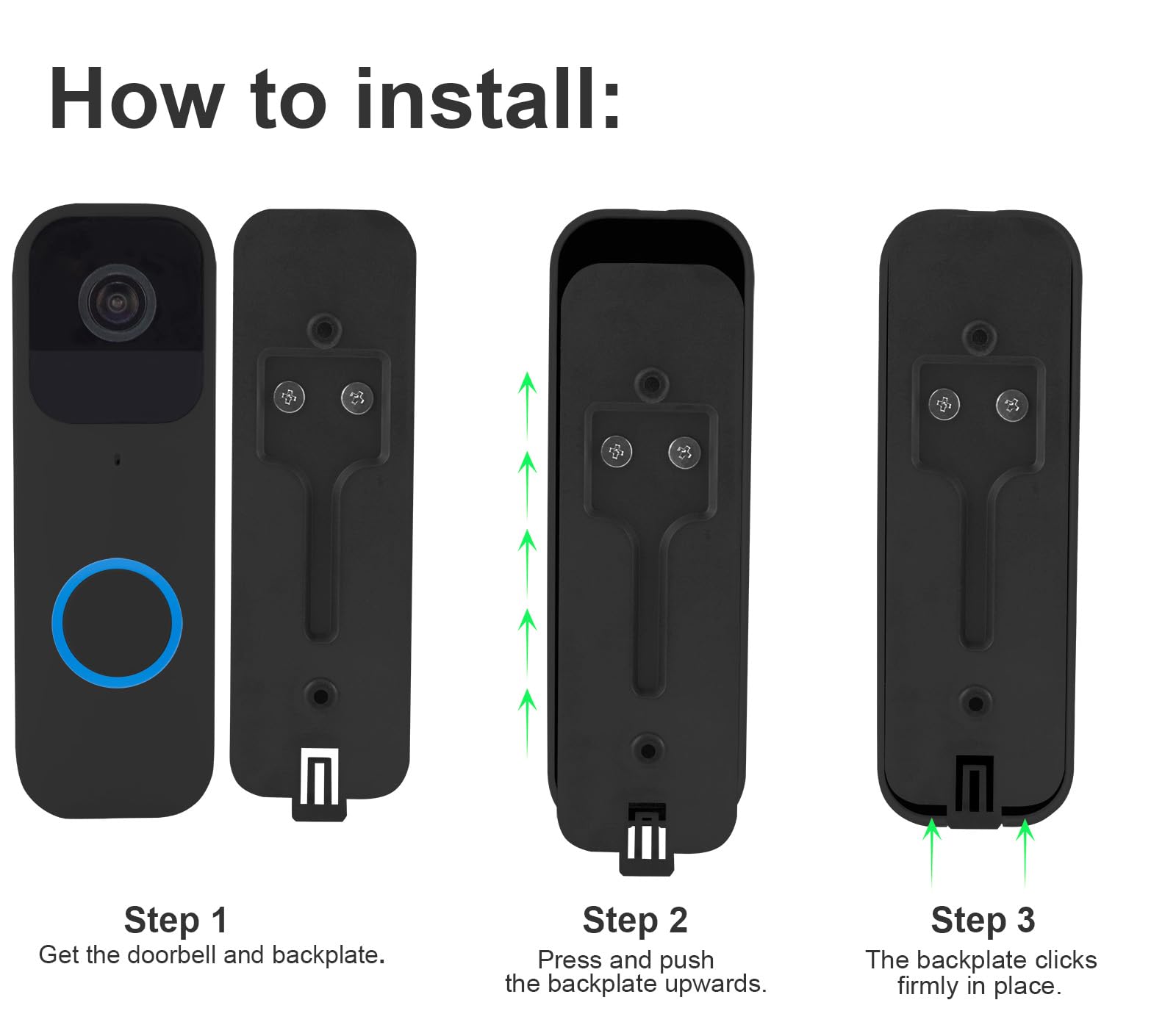 How to install:

Step 1
Get the doorbell and backplate.

Step 2
Press and push the backplate upwards.

Step 3
The backplate clicks firmly in place.