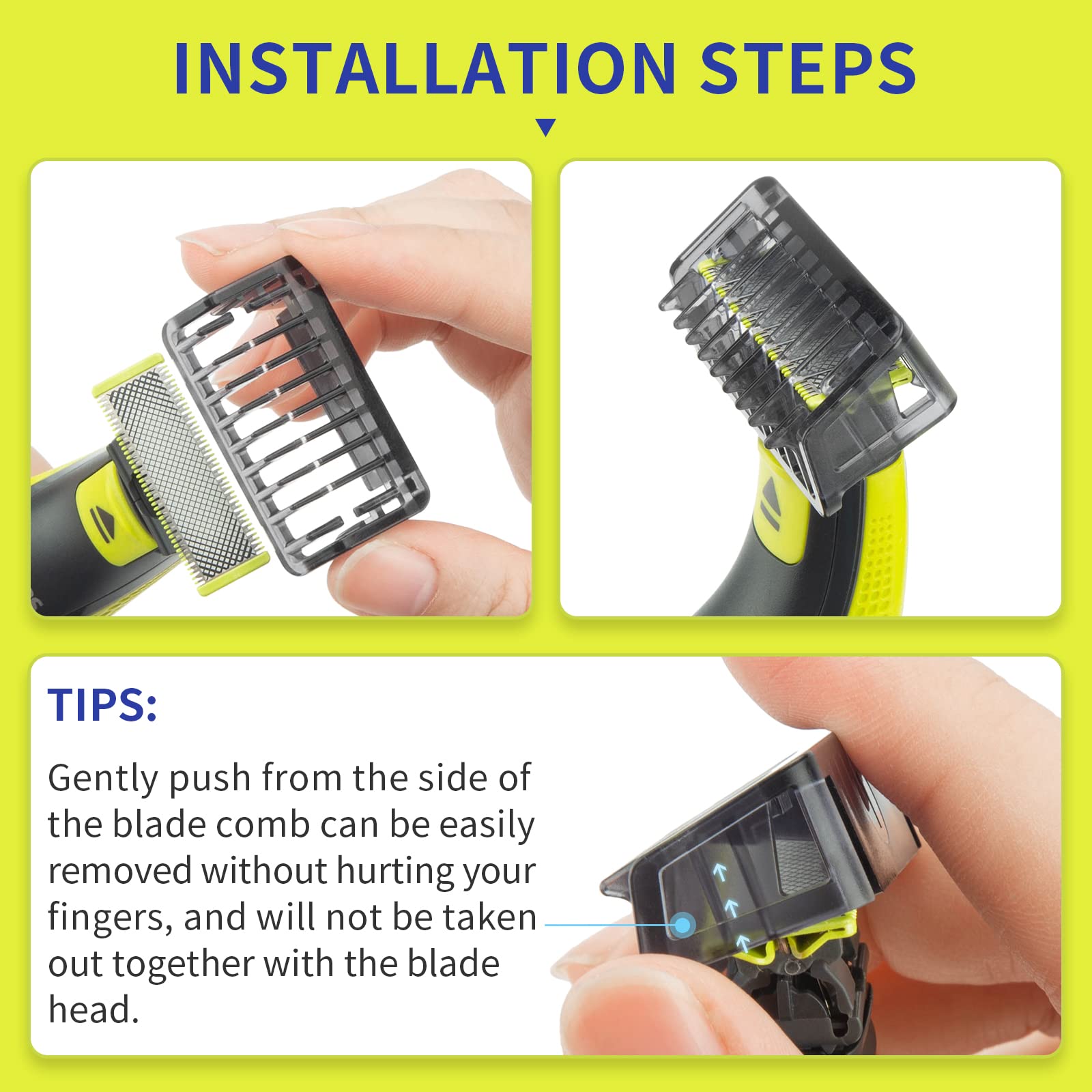 INSTALLATION STEPS

TIPS:

Gently push from the side of the blade comb can be easily removed without hurting your fingers, and will not be taken out together with the blade head.