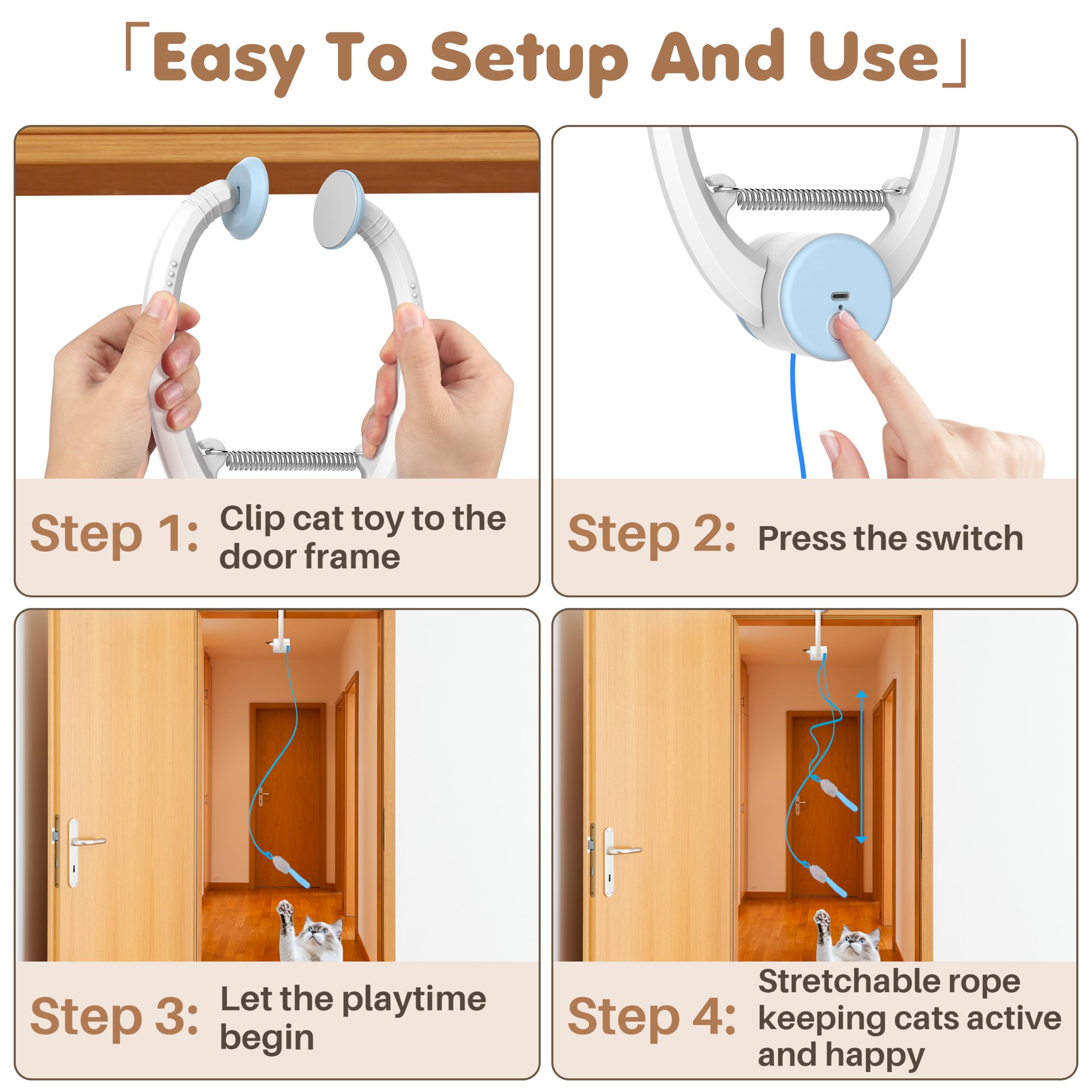 「Easy To Setup And Use」

Step 1: Clip cat toy to the door frame

Step 2: Press the switch

Step 3: Let the playtime begin

Step 4: Stretchable rope keeping cats active and happy