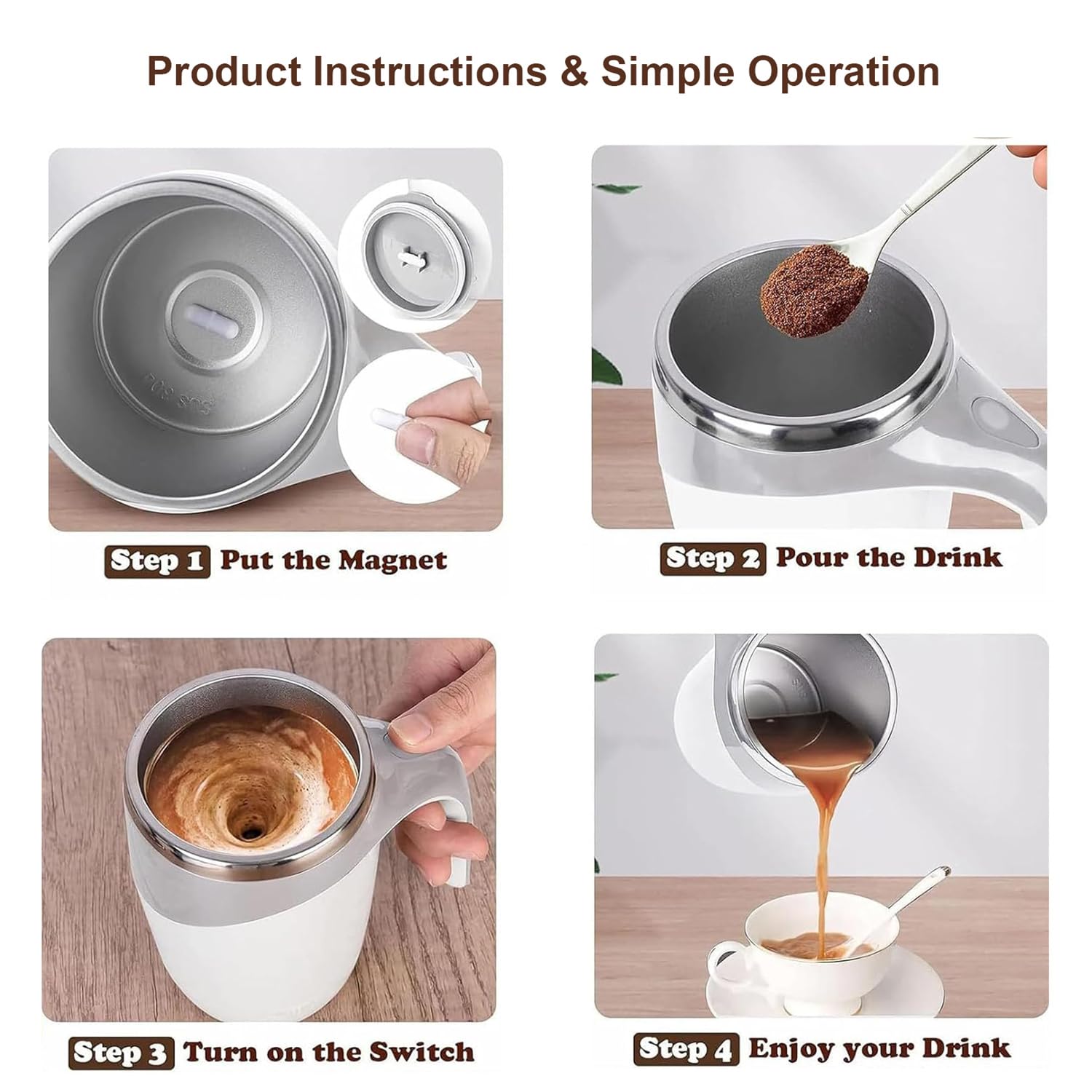 Product Instructions & Simple Operation

SUS 304

Step 1 Put the Magnet

Step 2 Pour the Drink

Step 3 Turn on the Switch

Step 4 Enjoy your Drink