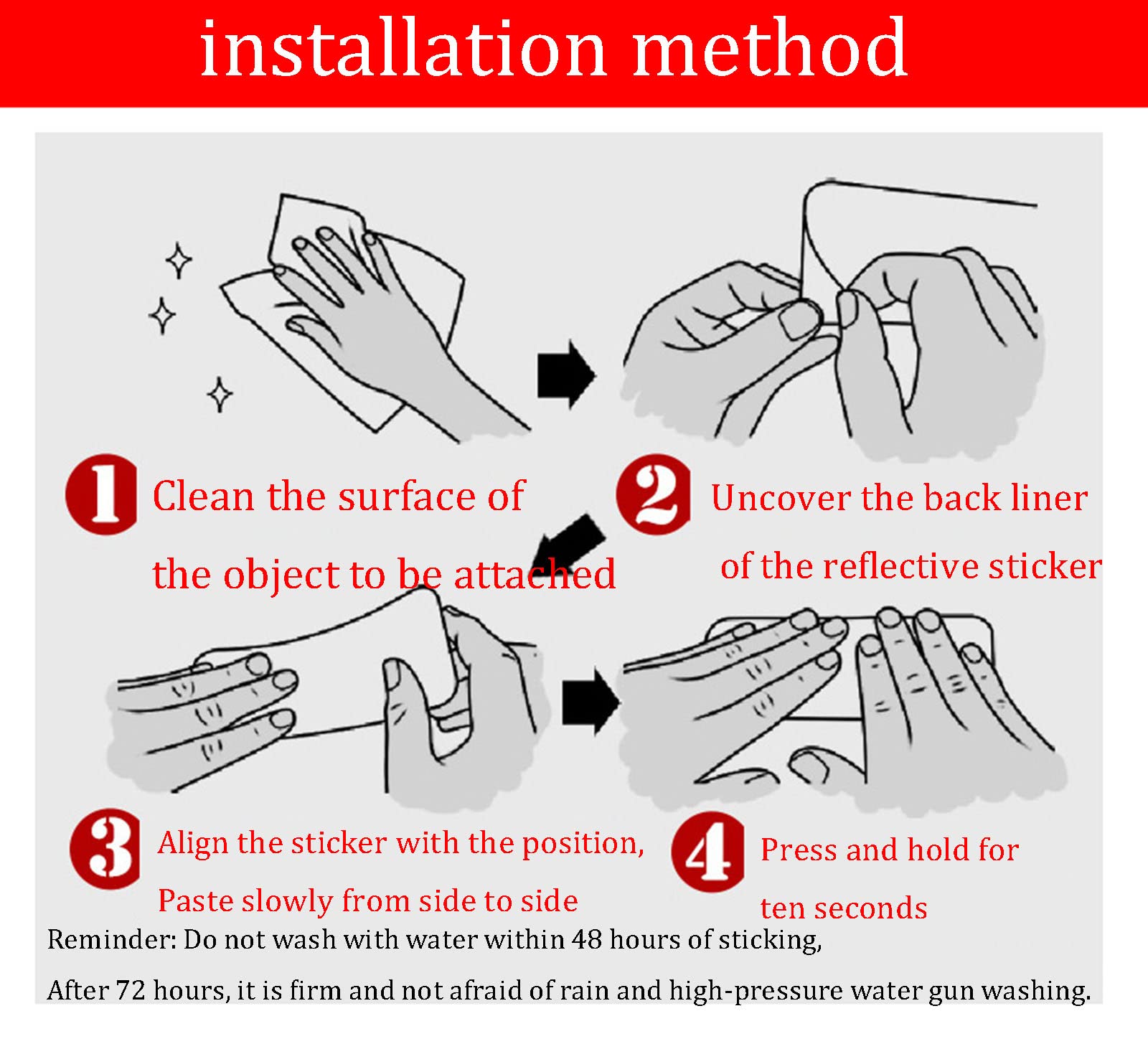 installation method

1 Clean the surface of the object to be attached

2 Uncover the back liner of the reflective sticker

3 Align the sticker with the position, Paste slowly from side to side

4 Press and hold for ten seconds

Reminder: Do not wash with water within 48 hours of sticking,

After 72 hours, it is firm and not afraid of rain and high-pressure water gun washing.