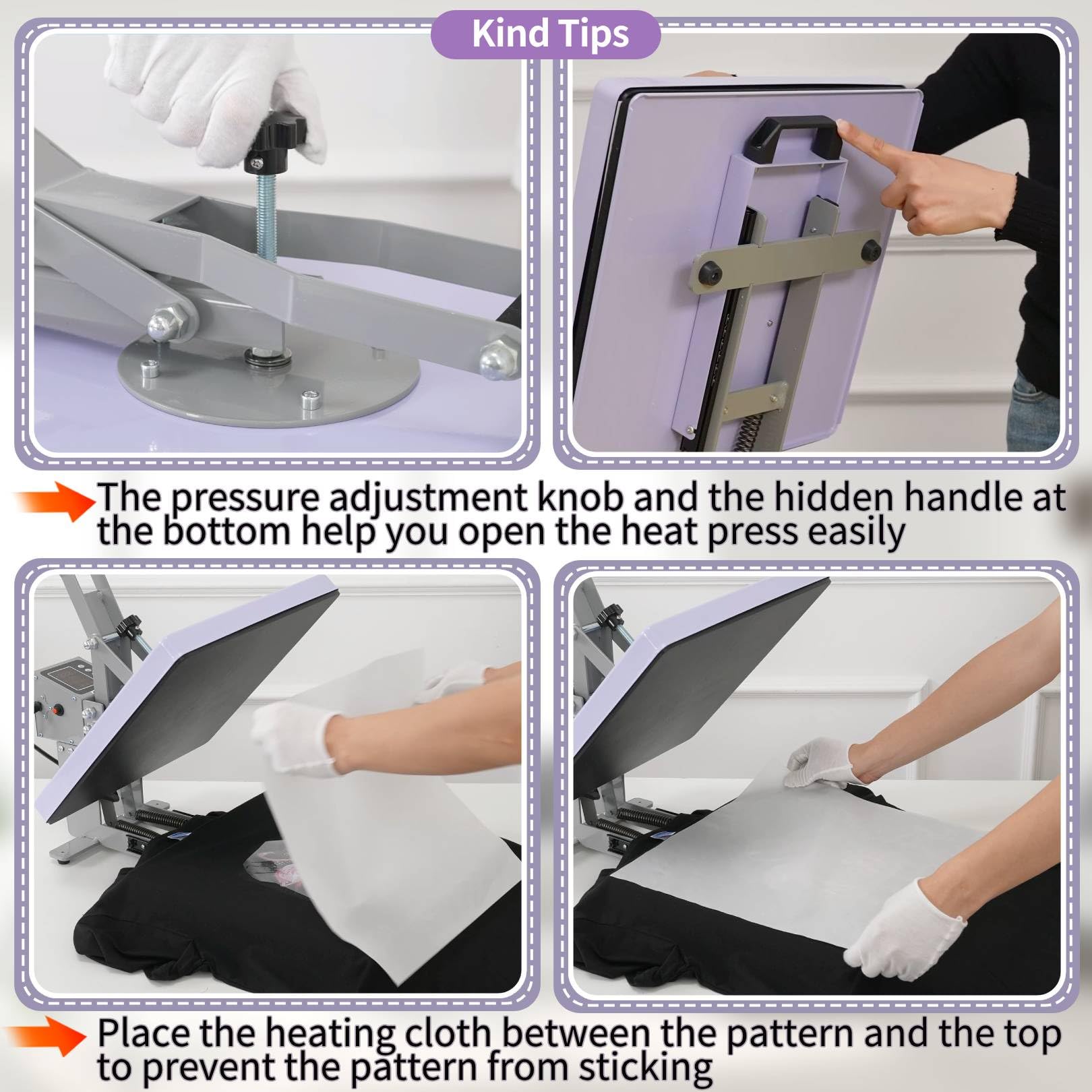 Kind Tips

The pressure adjustment knob and the hidden handle at the bottom help you open the heat press easily

Place the heating cloth between the pattern and the top to prevent the pattern from sticking