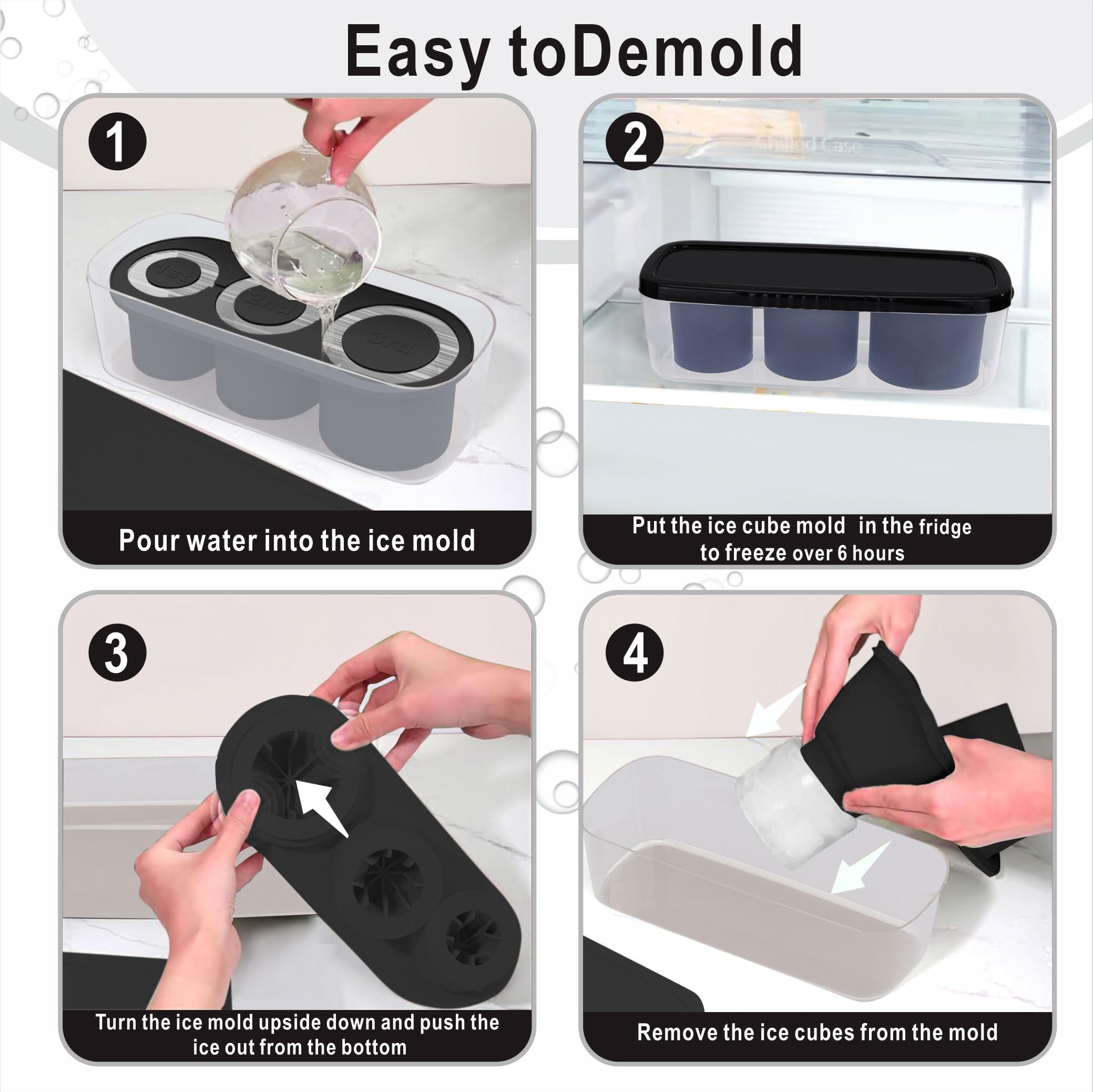 Easy toDemold

1

1st

2nd

3rd

Pour water into the ice mold

2

Chilled Case

Put the ice cube mold in the fridge to freeze over 6 hours

3

Turn the ice mold upside down and push the ice out from the bottom

4

Remove the ice cubes from the mold