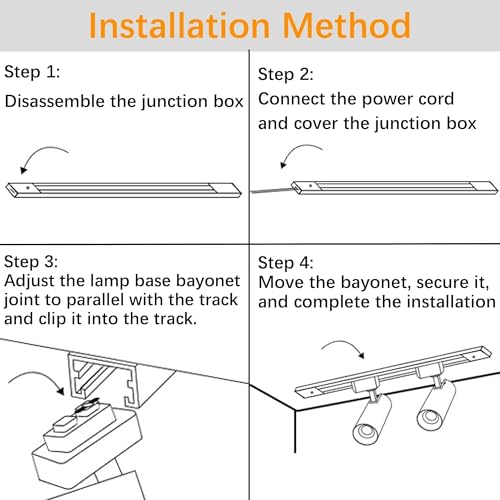 Installation Method

Step 1:
Disassemble the junction box

Step 2:
Connect the power cord and cover the junction box

Step 3:
Adjust the lamp base bayonet joint to parallel with the track and clip it into the track.

Step 4:
Move the bayonet, secure it, and complete the installation