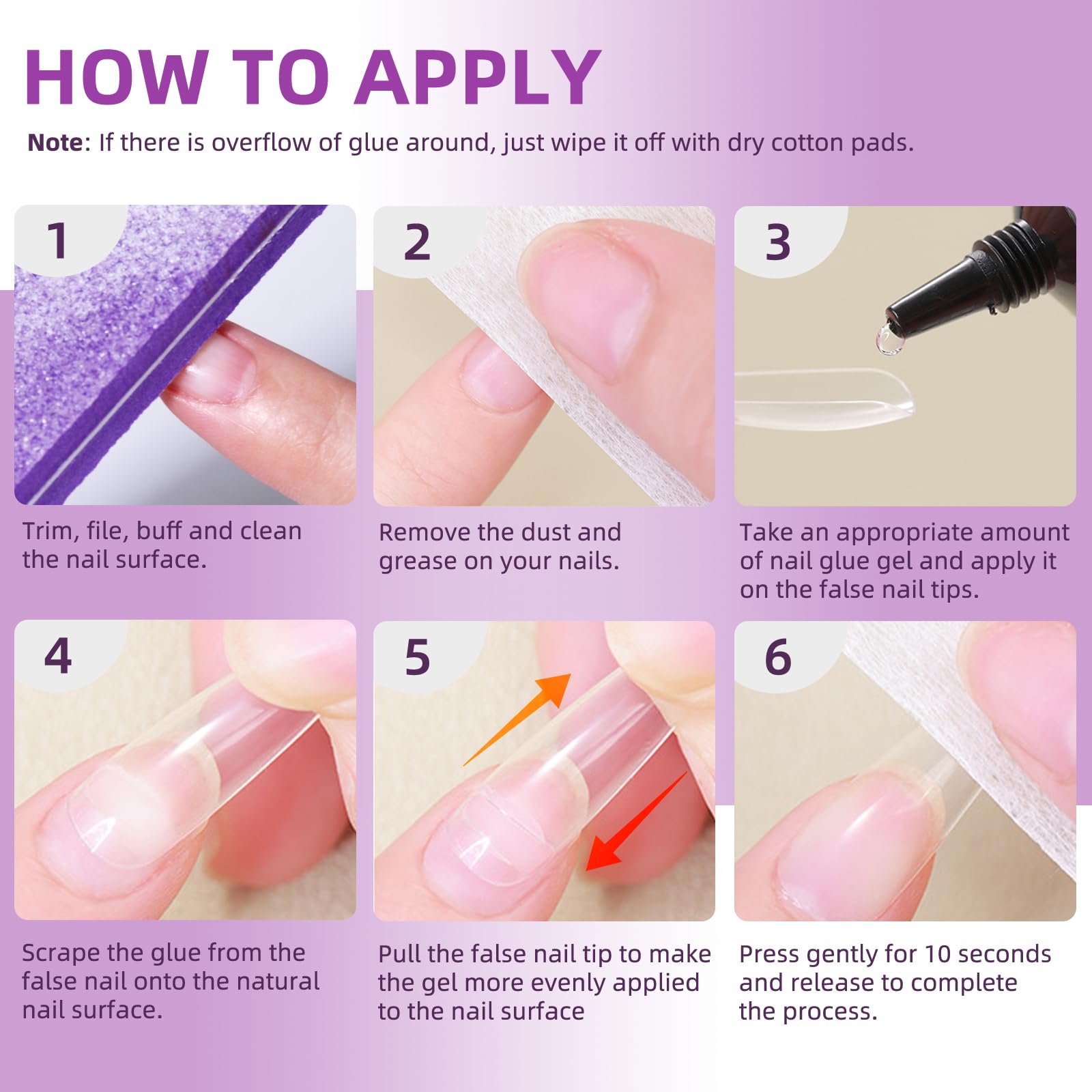 HOW TO APPLY

Note: If there is overflow of glue around, just wipe it off with dry cotton pads.

1

Trim, file, buff and clean the nail surface.

2

Remove the dust and grease on your nails.

3

Take an appropriate amount of nail glue gel and apply it on the false nail tips.

4

Scrape the glue from the false nail onto the natural nail surface.

5

Pull the false nail tip to make the gel more evenly applied to the nail surface

6

Press gently for 10 seconds and release to complete the process.