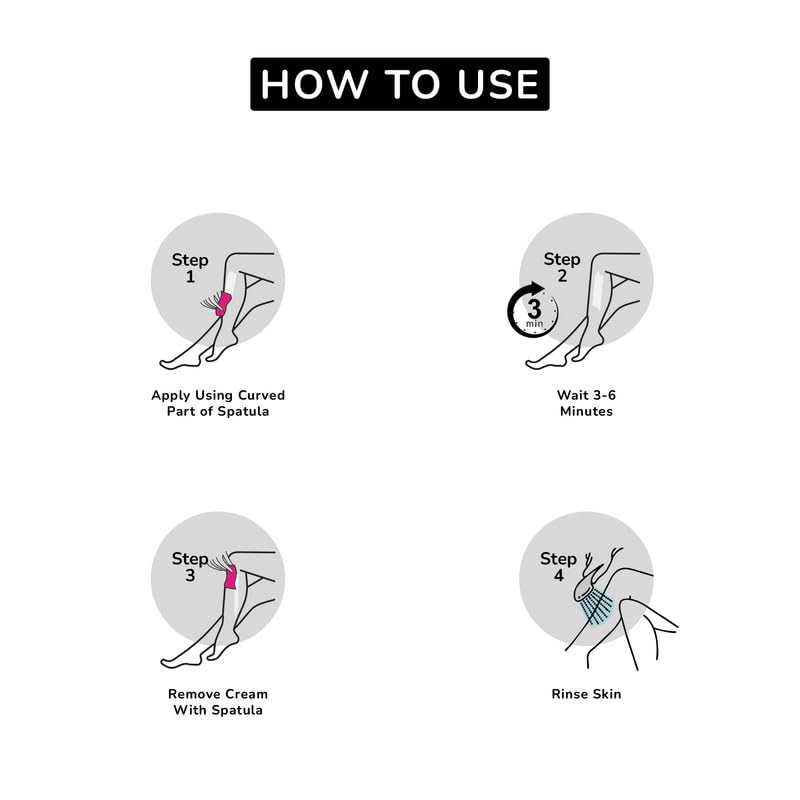 HOW TO USE

Step 1

Apply Using Curved Part of Spatula

Step 2

3 min

Wait 3-6 Minutes

Step 3

Remove Cream With Spatula

Step 4

Rinse Skin