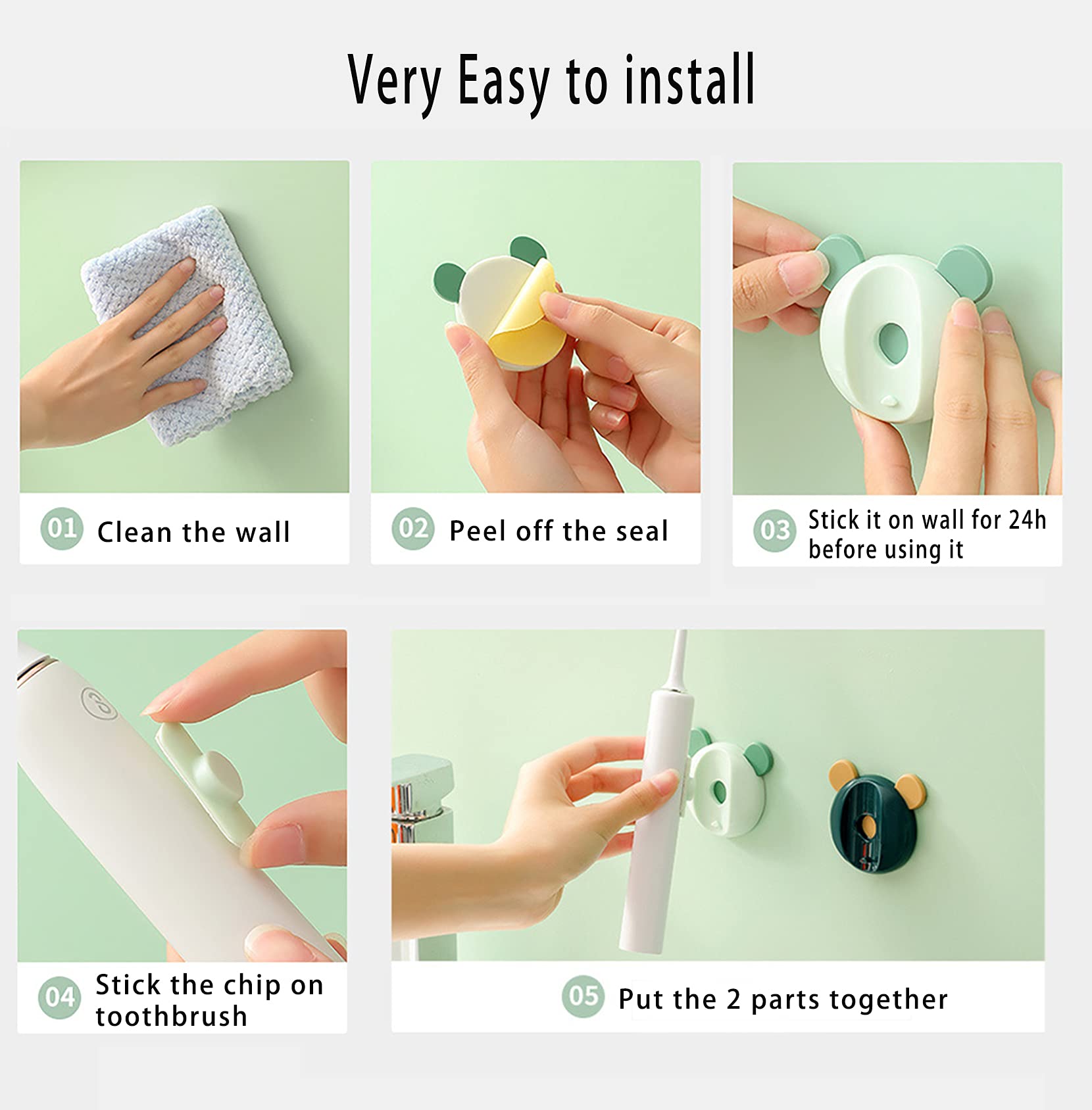 Very Easy to install

01 Clean the wall

02 Peel off the seal

03 Stick it on wall for 24h before using it

04 Stick the chip on toothbrush

05 Put the 2 parts together