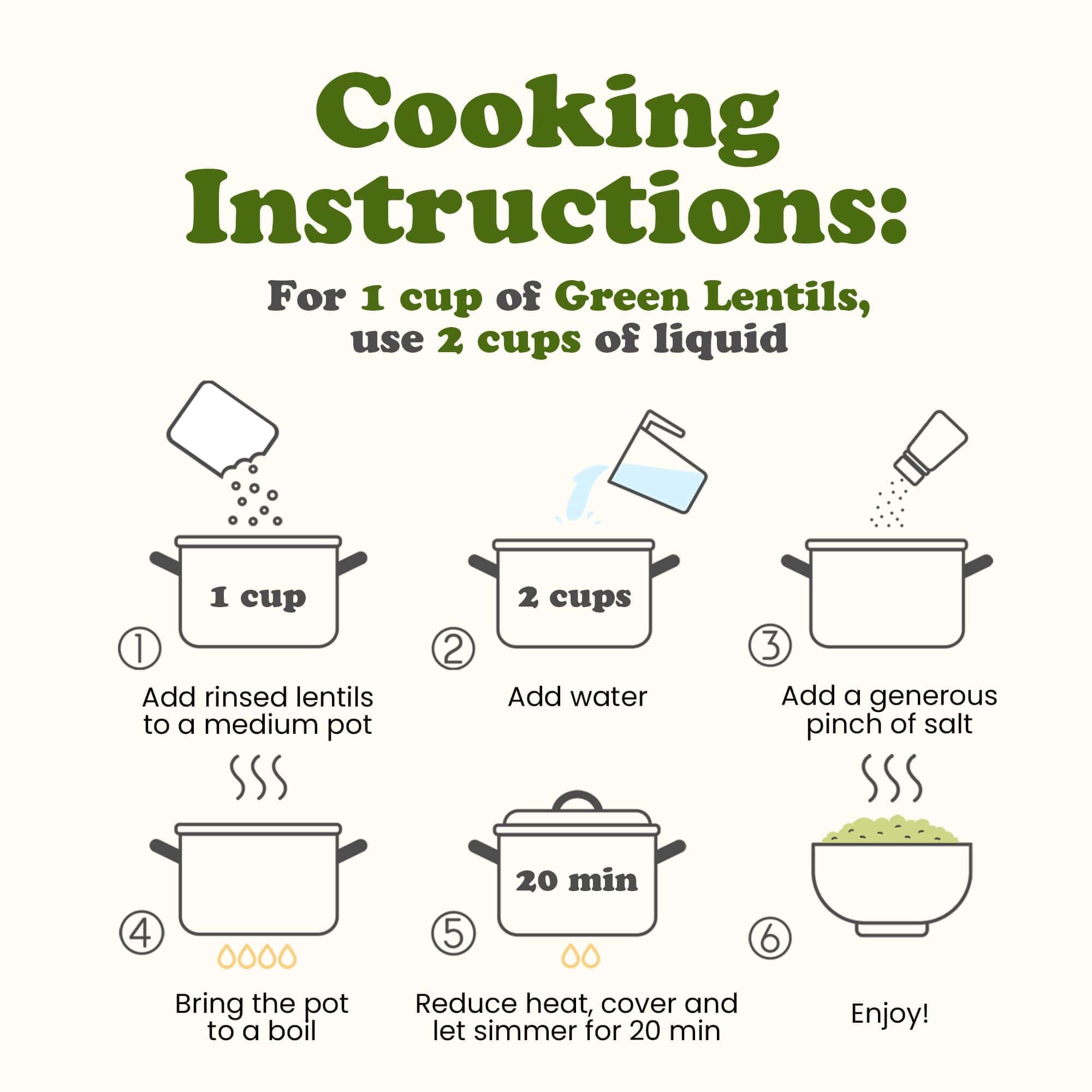 Cooking Instructions:

For 1 cup of Green Lentils, use 2 cups of liquid

1 cup

①

Add rinsed lentils to a medium pot

2 cups

②

Add water

③

Add a generous pinch of salt

④

Bring the pot to a boil

20 min

⑤

Reduce heat, cover and let simmer for 20 min

⑥

Enjoy!