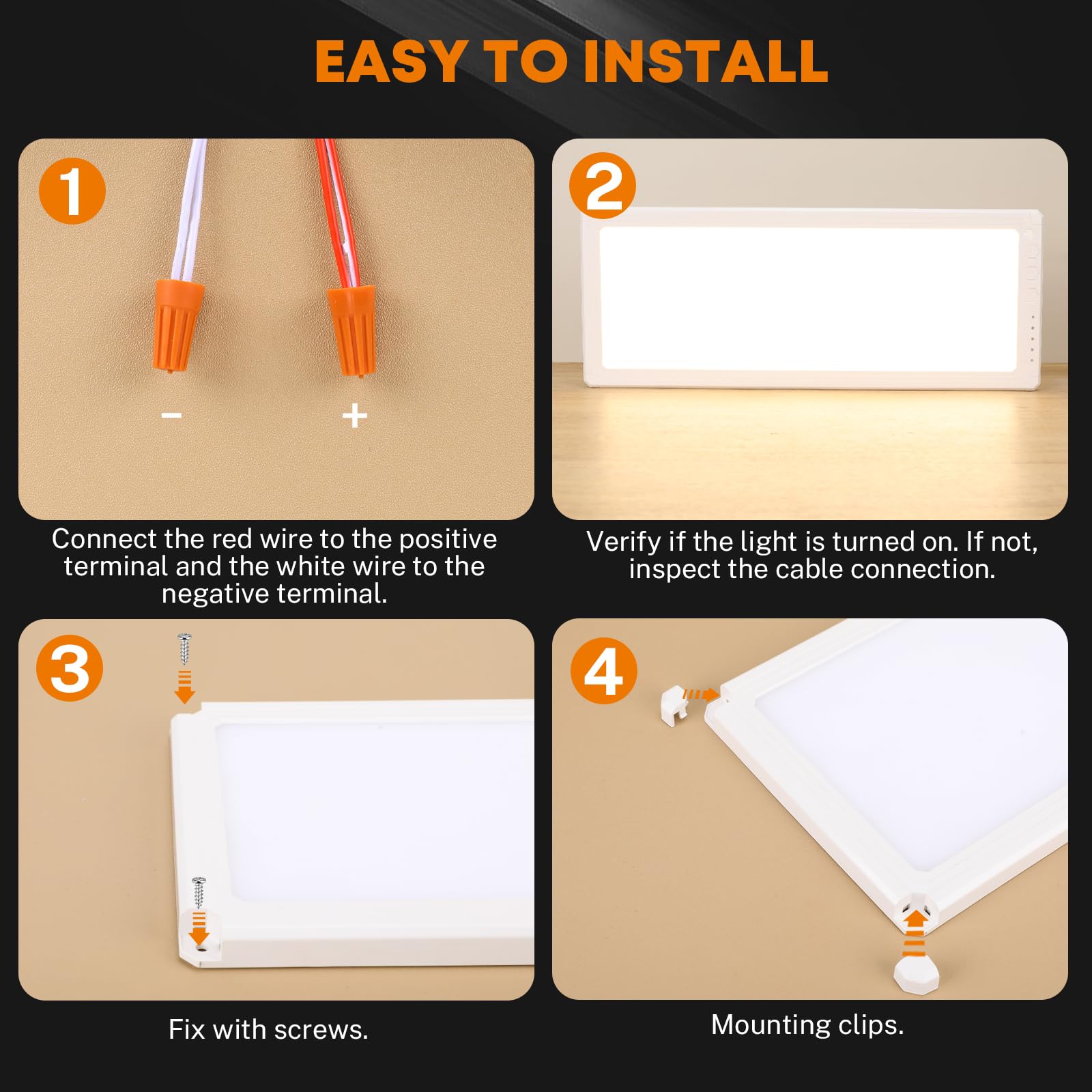 EASY TO INSTALL

1

−

+

Connect the red wire to the positive terminal and the white wire to the negative terminal.

2

Verify if the light is turned on. If not, inspect the cable connection.

3

Fix with screws.

4

Mounting clips.