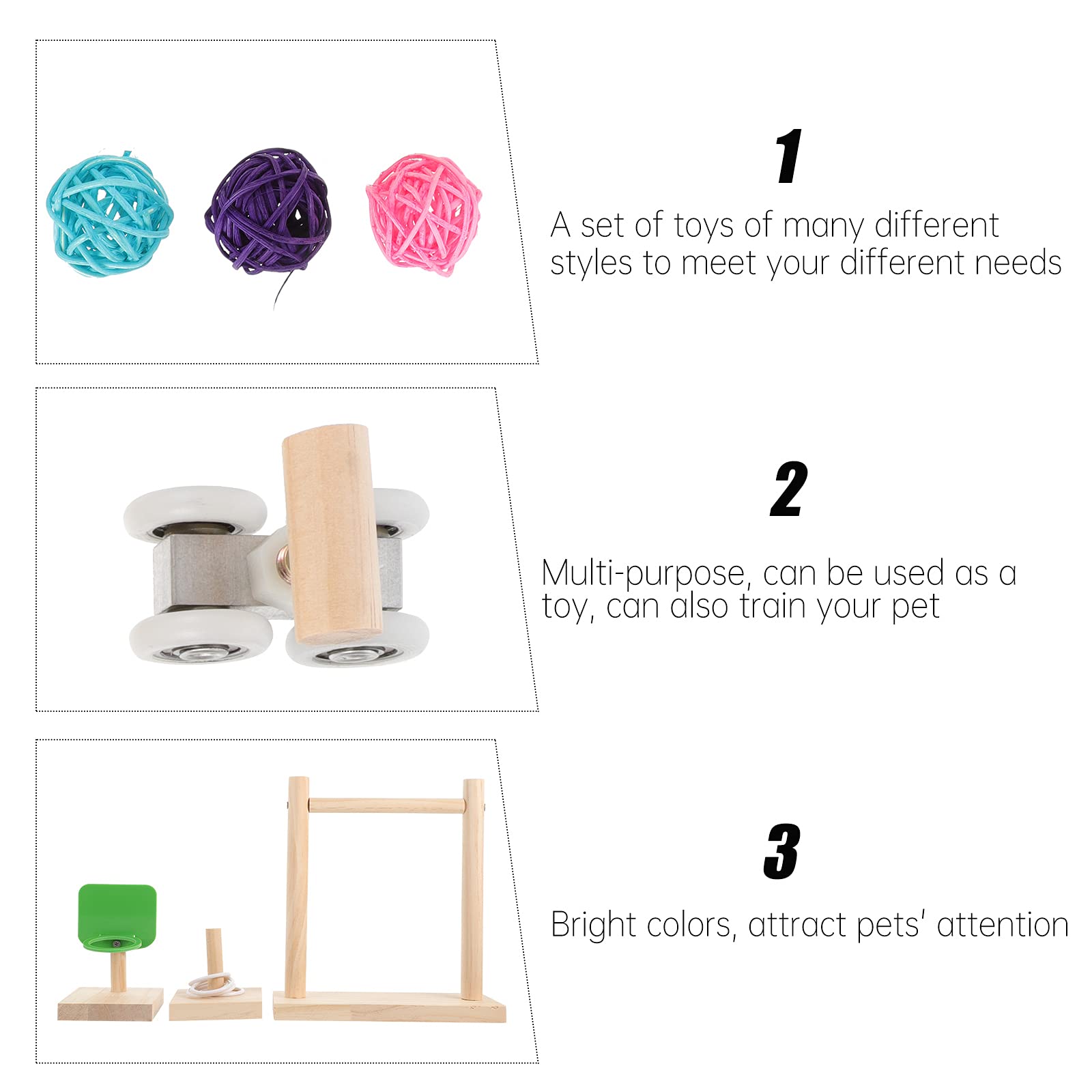 1

A set of toys of many different styles to meet your different needs

2

Multi-purpose, can be used as a toy, can also train your pet

3

Bright colors, attract pets' attention