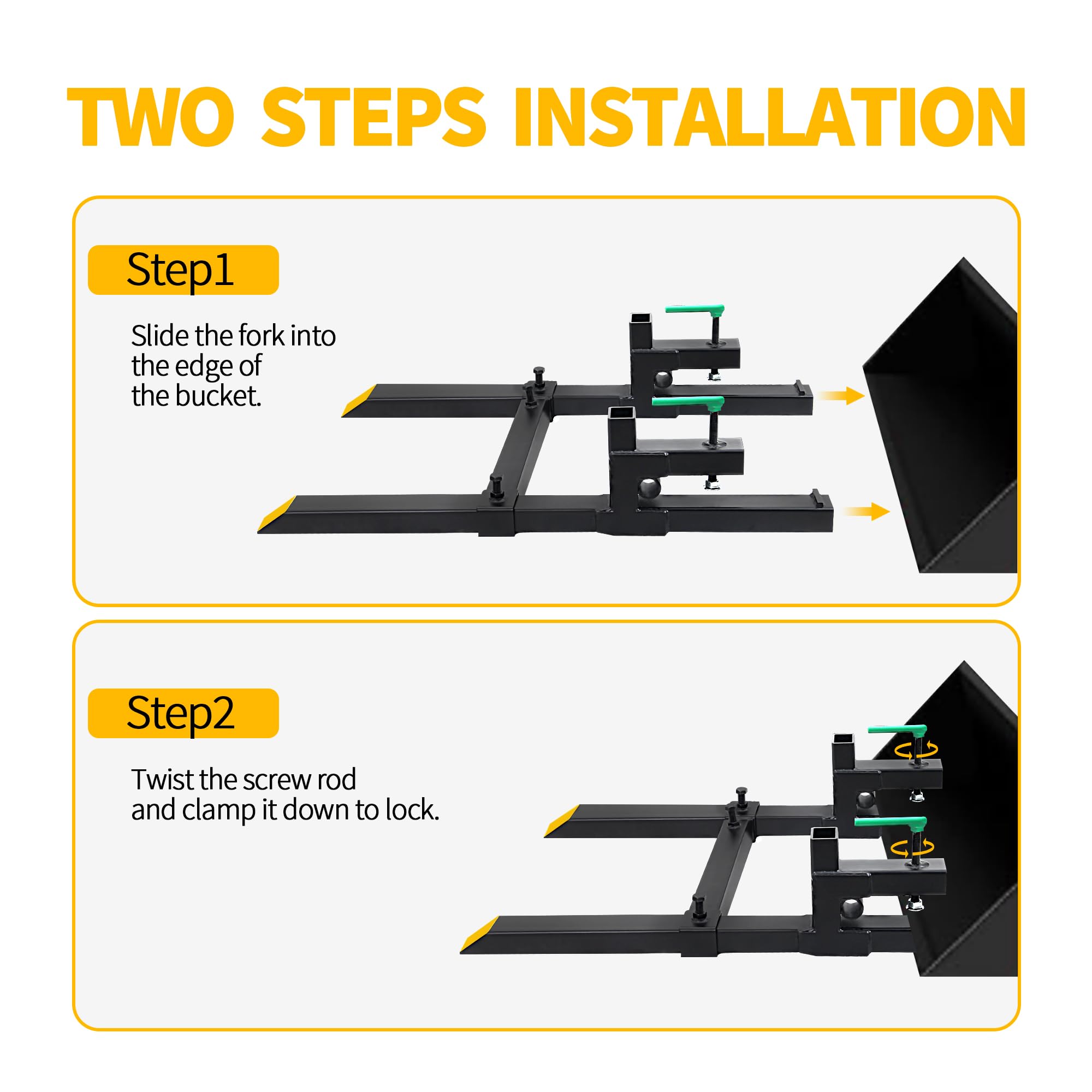 TWO STEPS INSTALLATION

Step1

Slide the fork into the edge of the bucket.

Step2

Twist the screw rod and clamp it down to lock.