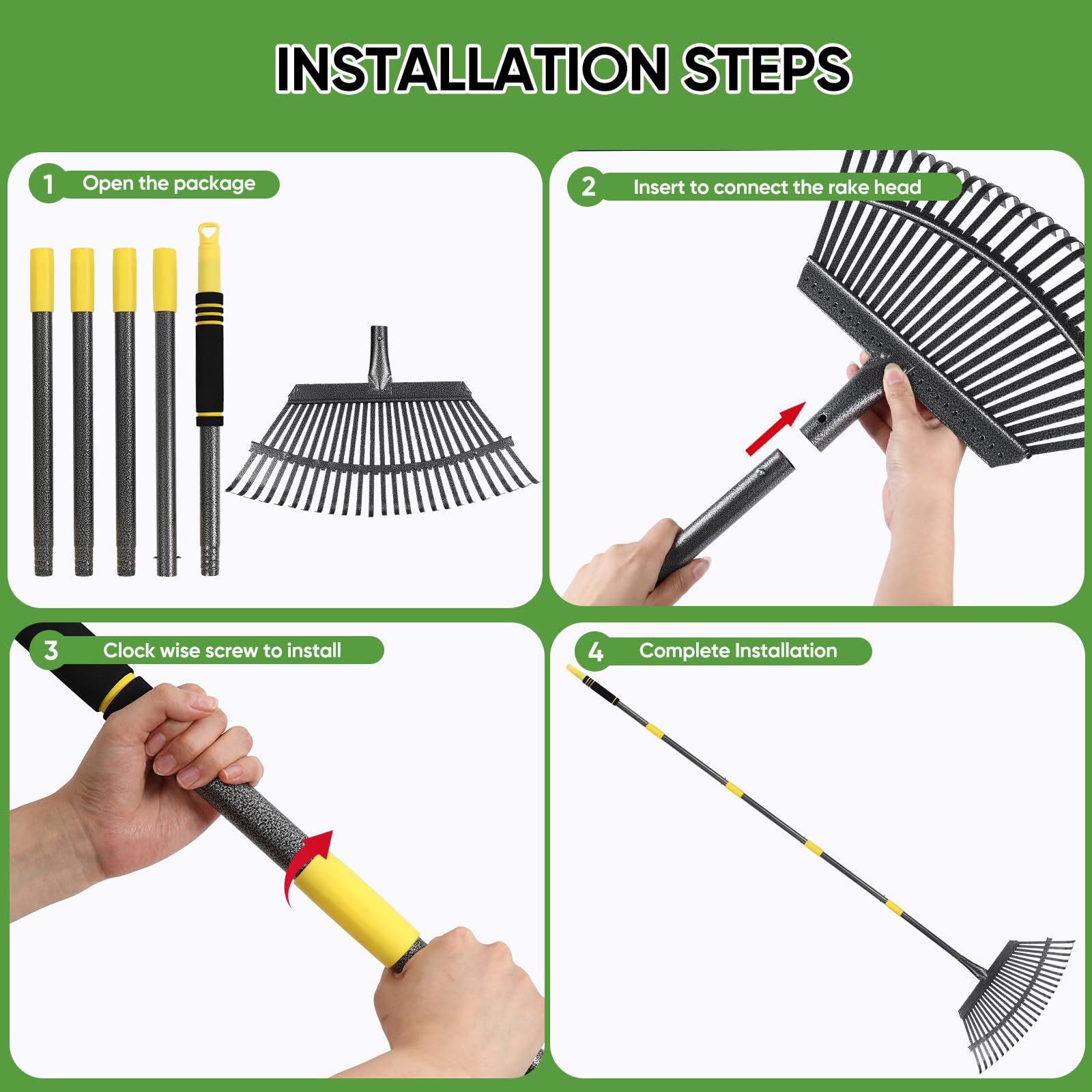 INSTALLATION STEPS

1 Open the package

2 Insert to connect the rake head

3 Clock wise screw to install

4 Complete Installation