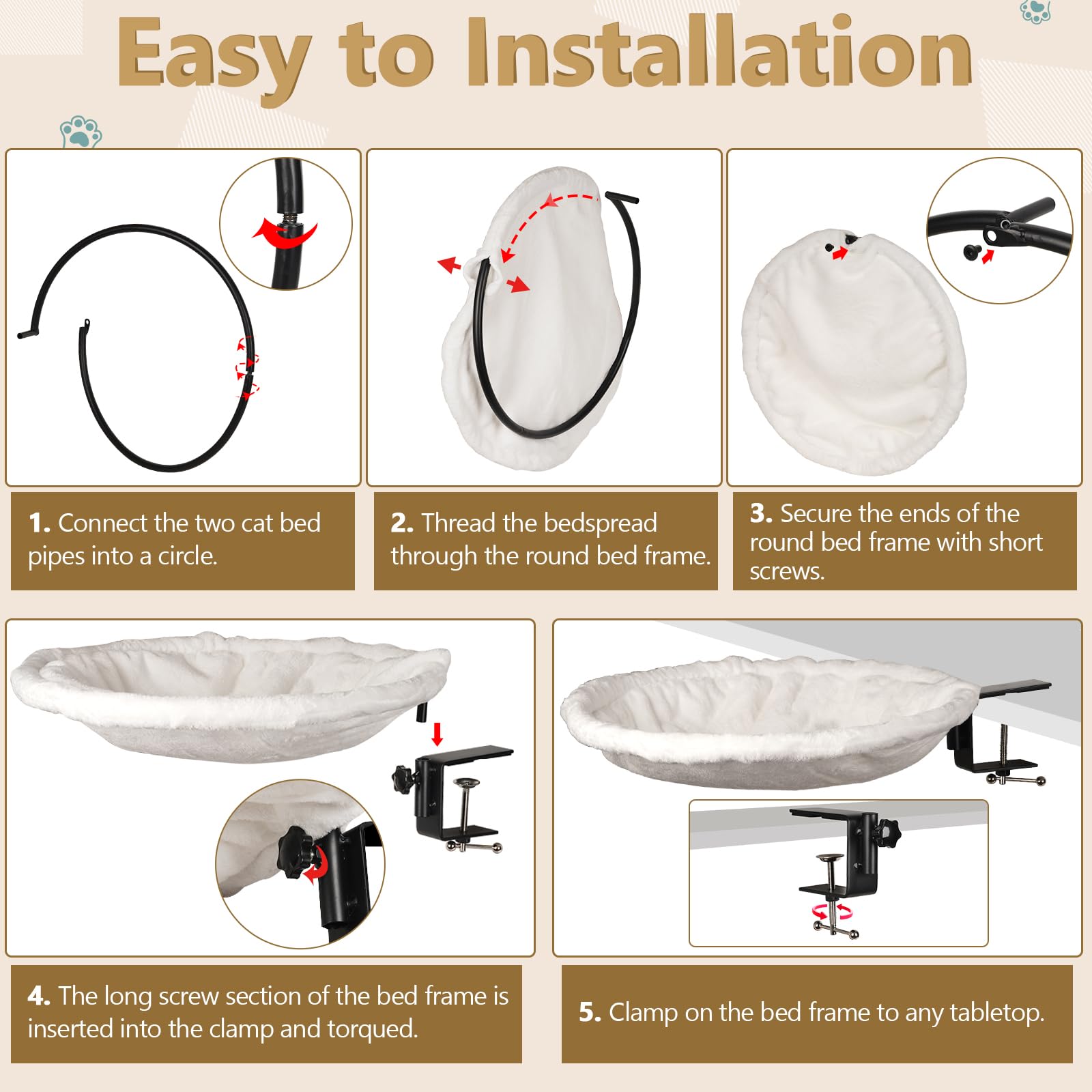 Easy to Installation

1. Connect the two cat bed pipes into a circle.

2. Thread the bedspread through the round bed frame.

3. Secure the ends of the round bed frame with short screws.

4. The long screw section of the bed frame is inserted into the clamp and torqued.

5. Clamp on the bed frame to any tabletop.