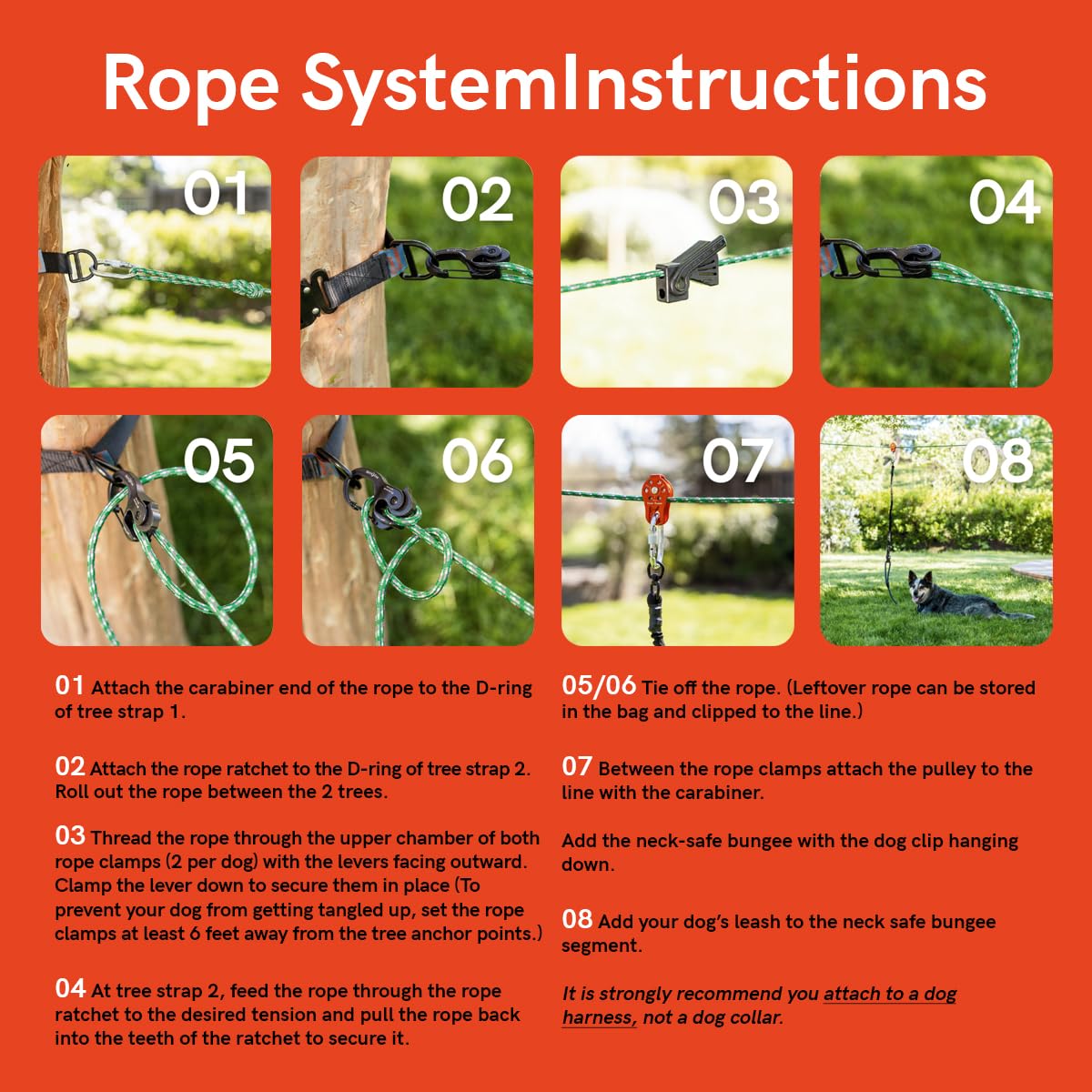 Rope SystemInstructions

01

02

03

04

05

06

07

08

01 Attach the carabiner end of the rope to the D-ring of tree strap 1.

02 Attach the rope ratchet to the D-ring of tree strap 2. Roll out the rope between the 2 trees.

03 Thread the rope through the upper chamber of both rope clamps (2 per dog) with the levers facing outward. Clamp the lever down to secure them in place (To prevent your dog from getting tangled up, set the rope clamps at least 6 feet away from the tree anchor points.)

04 At tree strap 2, feed the rope through the rope ratchet to the desired tension and pull the rope back into the teeth of the ratchet to secure it.

05/06 Tie off the rope. (Leftover rope can be stored in the bag and clipped to the line.)

07 Between the rope clamps attach the pulley to the line with the carabiner.

Add the neck-safe bungee with the dog clip hanging down.

08 Add your dog's leash to the neck safe bungee segment.

It is strongly recommend you attach to a dog harness, not a dog collar.