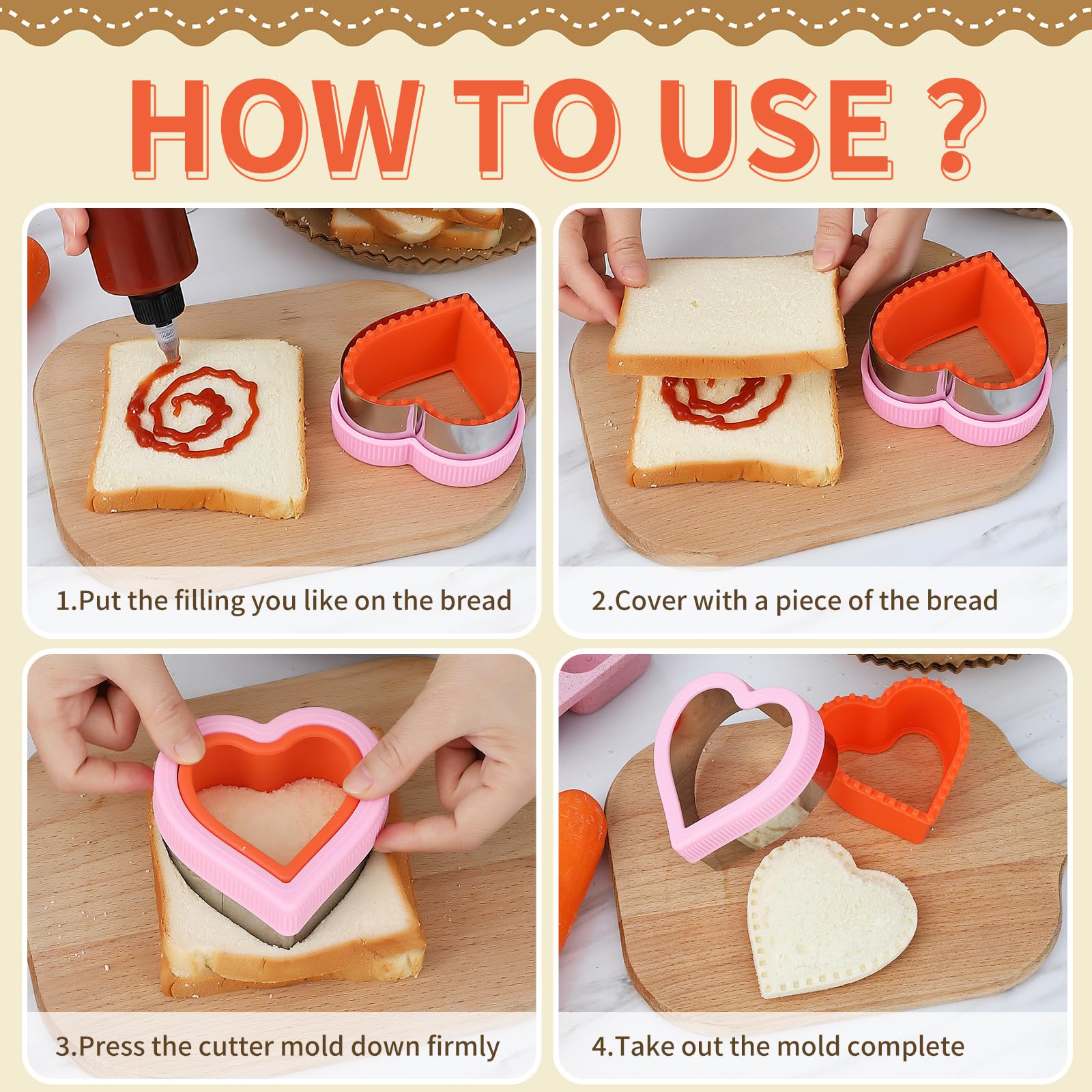 HOW TO USE ?

1.Put the filling you like on the bread

2.Cover with a piece of the bread

3.Press the cutter mold down firmly

4.Take out the mold complete