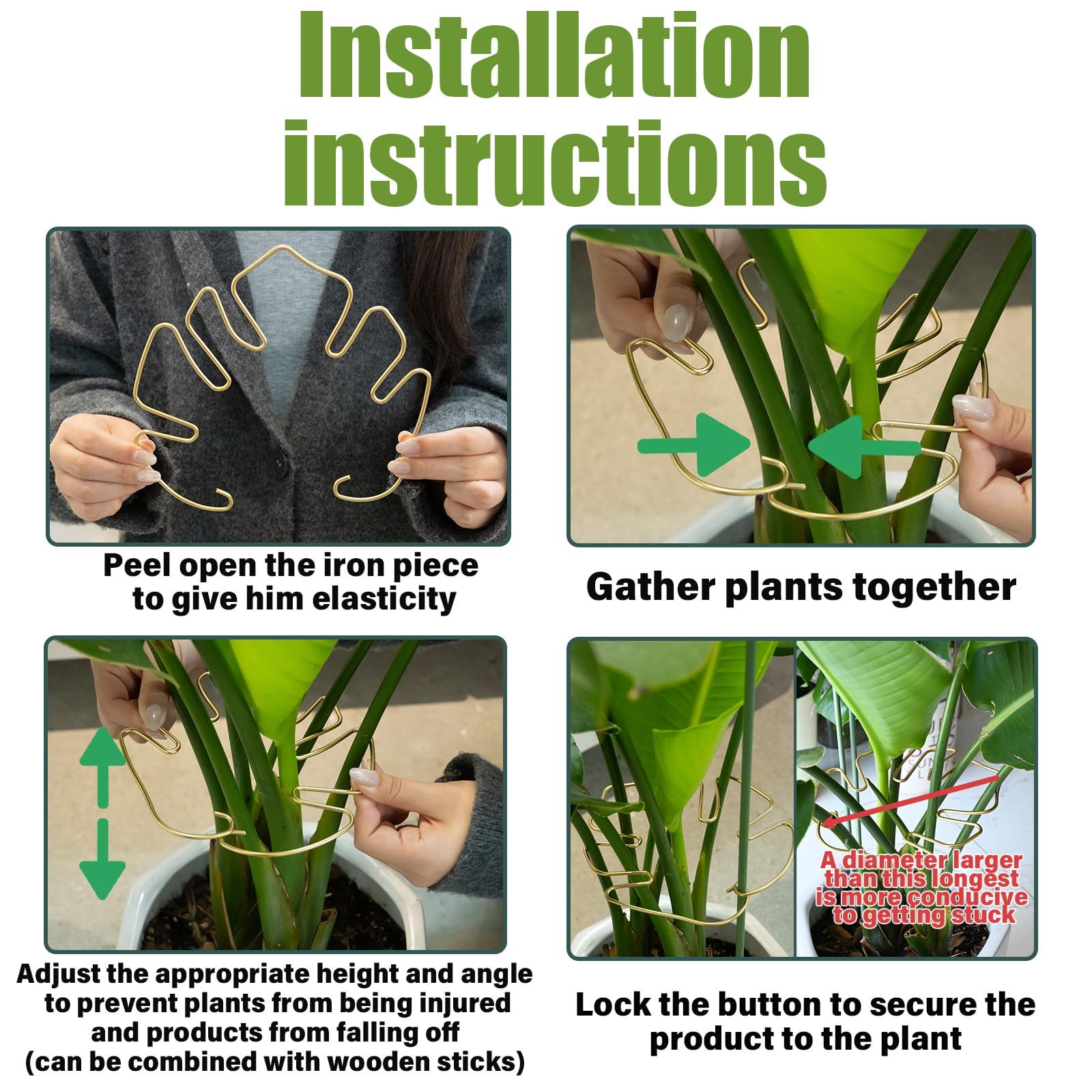 Installation instructions

Peel open the iron piece to give him elasticity

Gather plants together

Adjust the appropriate height and angle to prevent plants from being injured and products from falling off (can be combined with wooden sticks)

A diameter larger than this longest is more conducive to getting stuck

Lock the button to secure the product to the plant