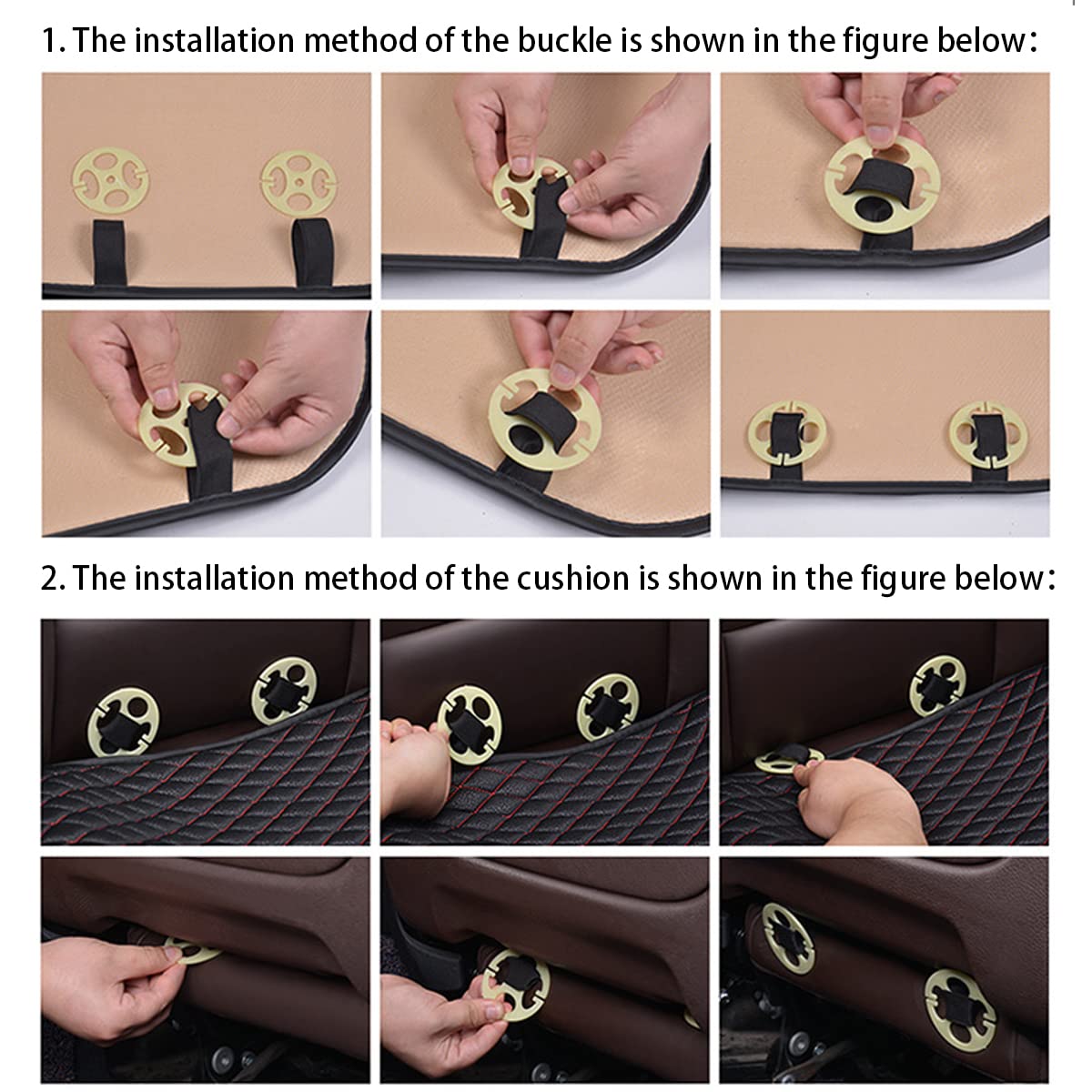 1. The installation method of the buckle is shown in the figure below:

2. The installation method of the cushion is shown in the figure below: