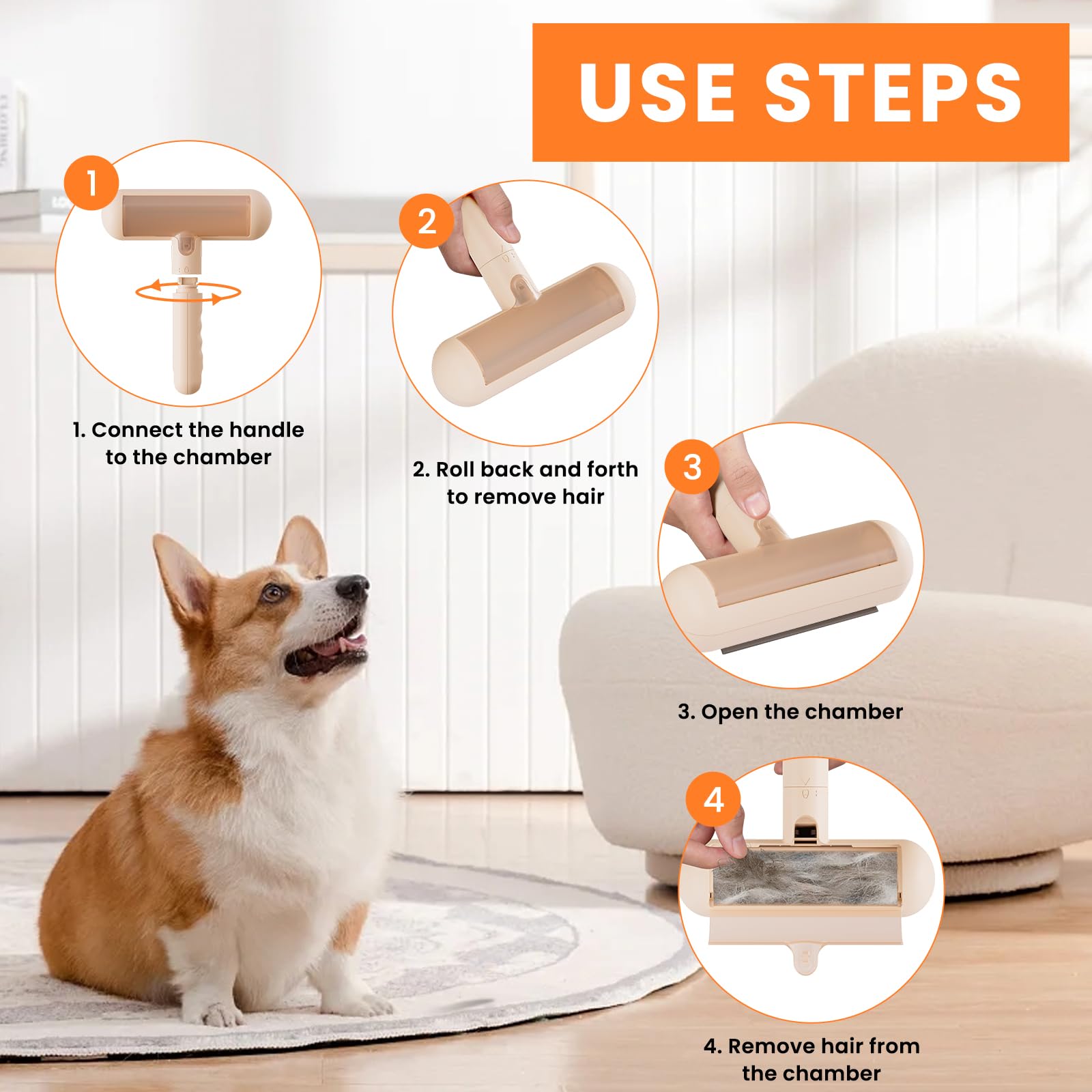 USE STEPS

1

1. Connect the handle to the chamber

2

2. Roll back and forth to remove hair

3

3. Open the chamber

4

4. Remove hair from the chamber