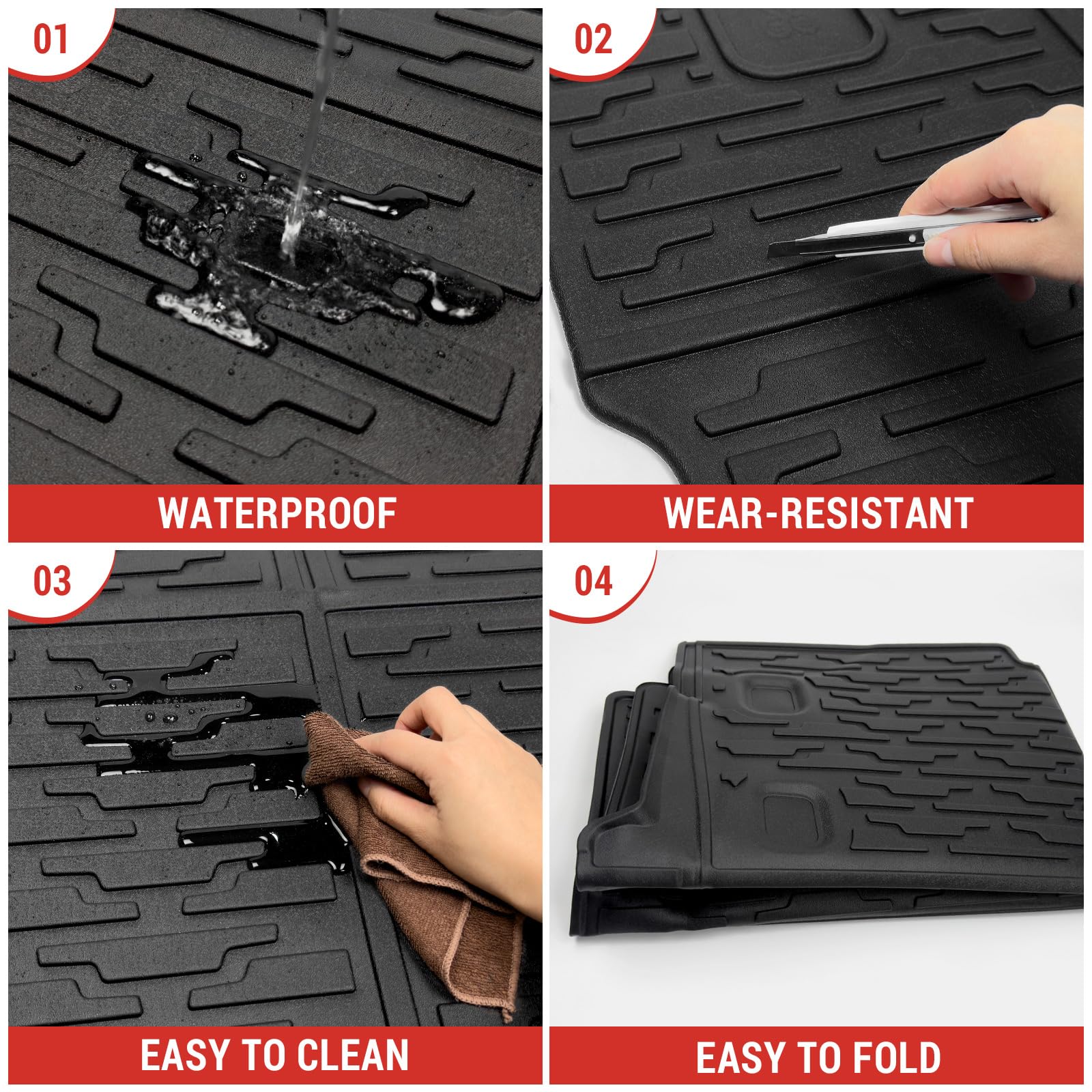 01

WATERPROOF

02

WEAR-RESISTANT

03

EASY TO CLEAN

04

EASY TO FOLD