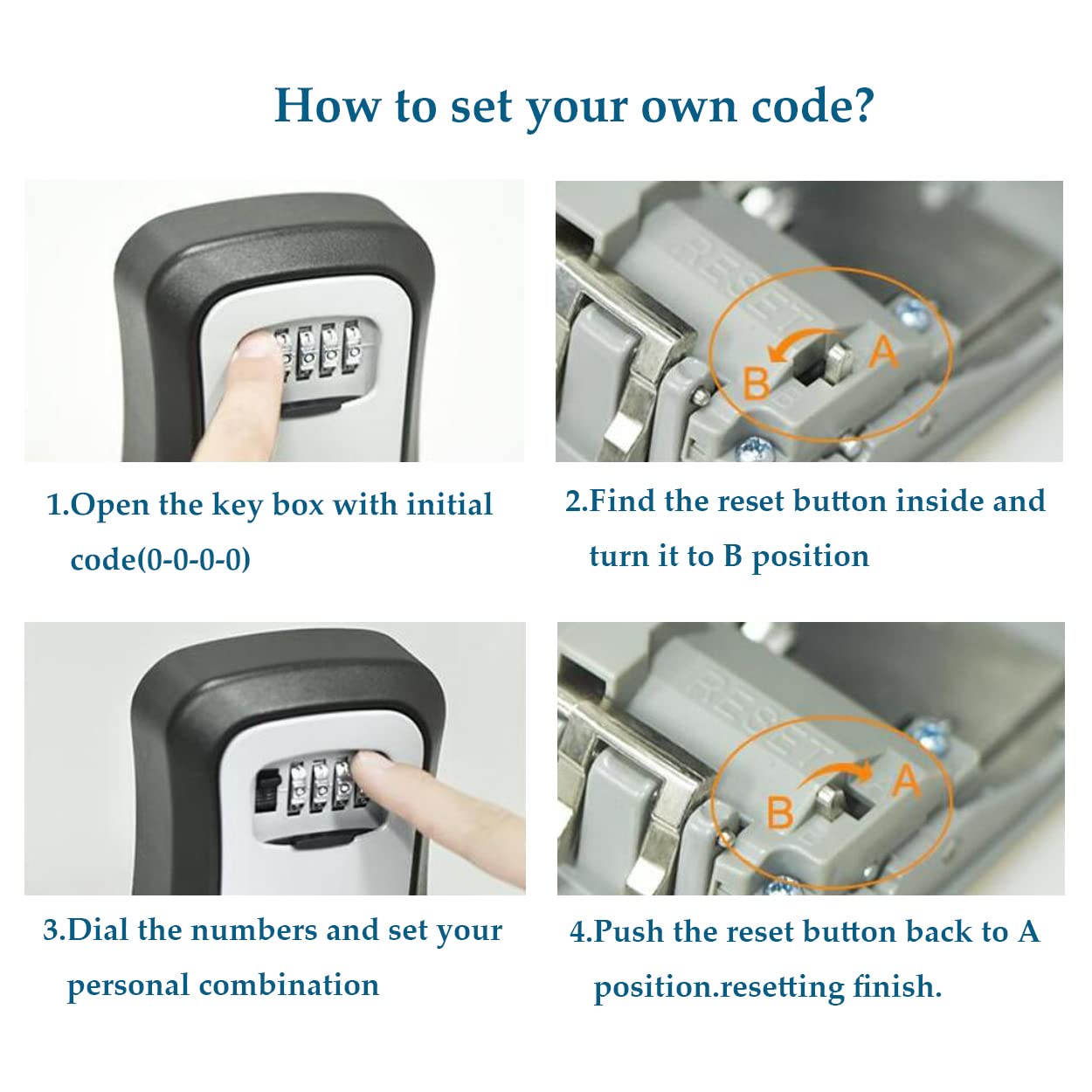 How to set your own code?

RESET

B

A

1.Open the key box with initial code(0-0-0-0)

2.Find the reset button inside and turn it to B position

RESET

B

A

3.Dial the numbers and set your personal combination

4.Push the reset button back to A position.resetting finish.