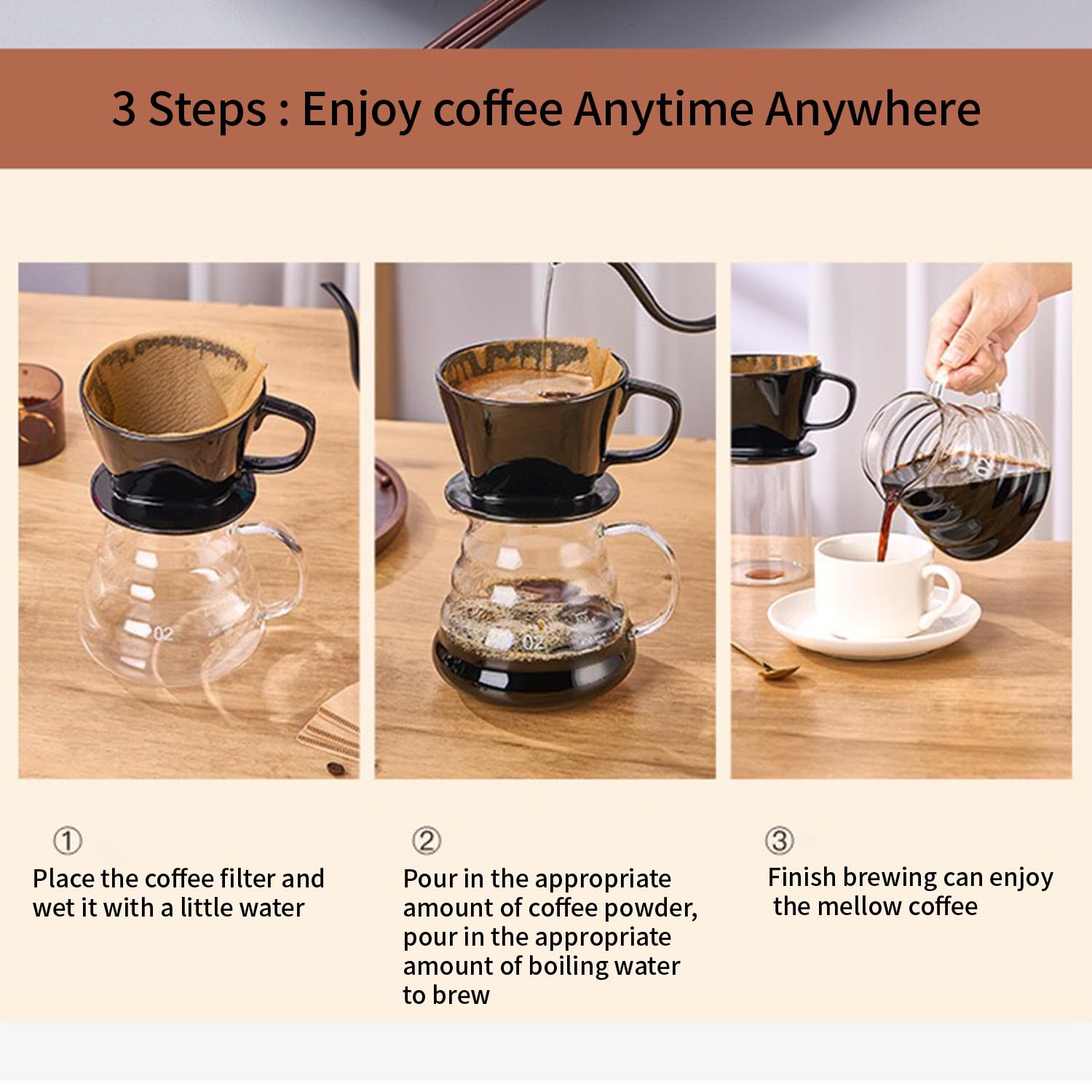 3 Steps : Enjoy coffee Anytime Anywhere

02

02

①
Place the coffee filter and wet it with a little water

②
Pour in the appropriate amount of coffee powder, pour in the appropriate amount of boiling water to brew

③
Finish brewing can enjoy the mellow coffee