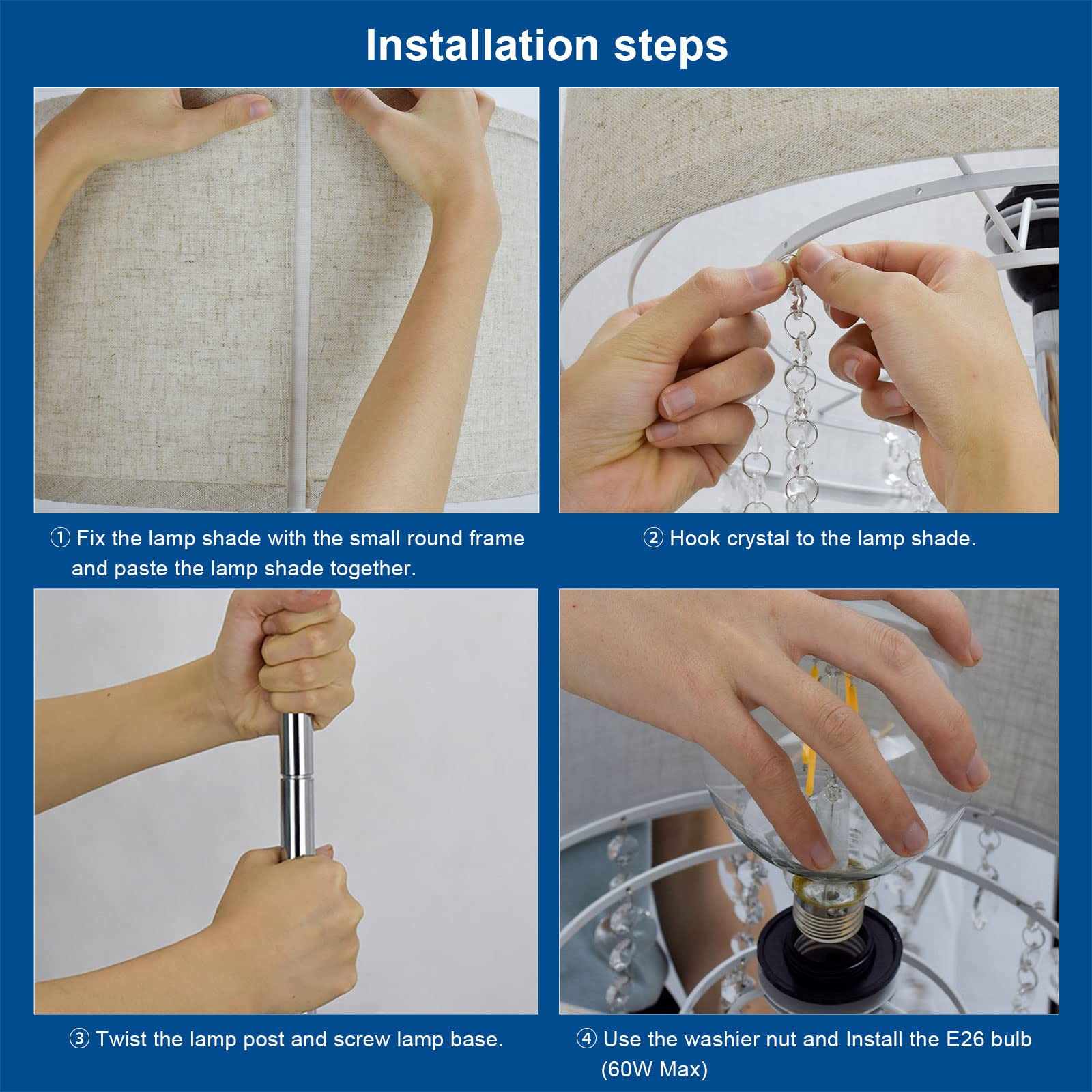 Installation steps

① Fix the lamp shade with the small round frame and paste the lamp shade together.

② Hook crystal to the lamp shade.

③ Twist the lamp post and screw lamp base.

④ Use the washier nut and Install the E26 bulb (60W Max)