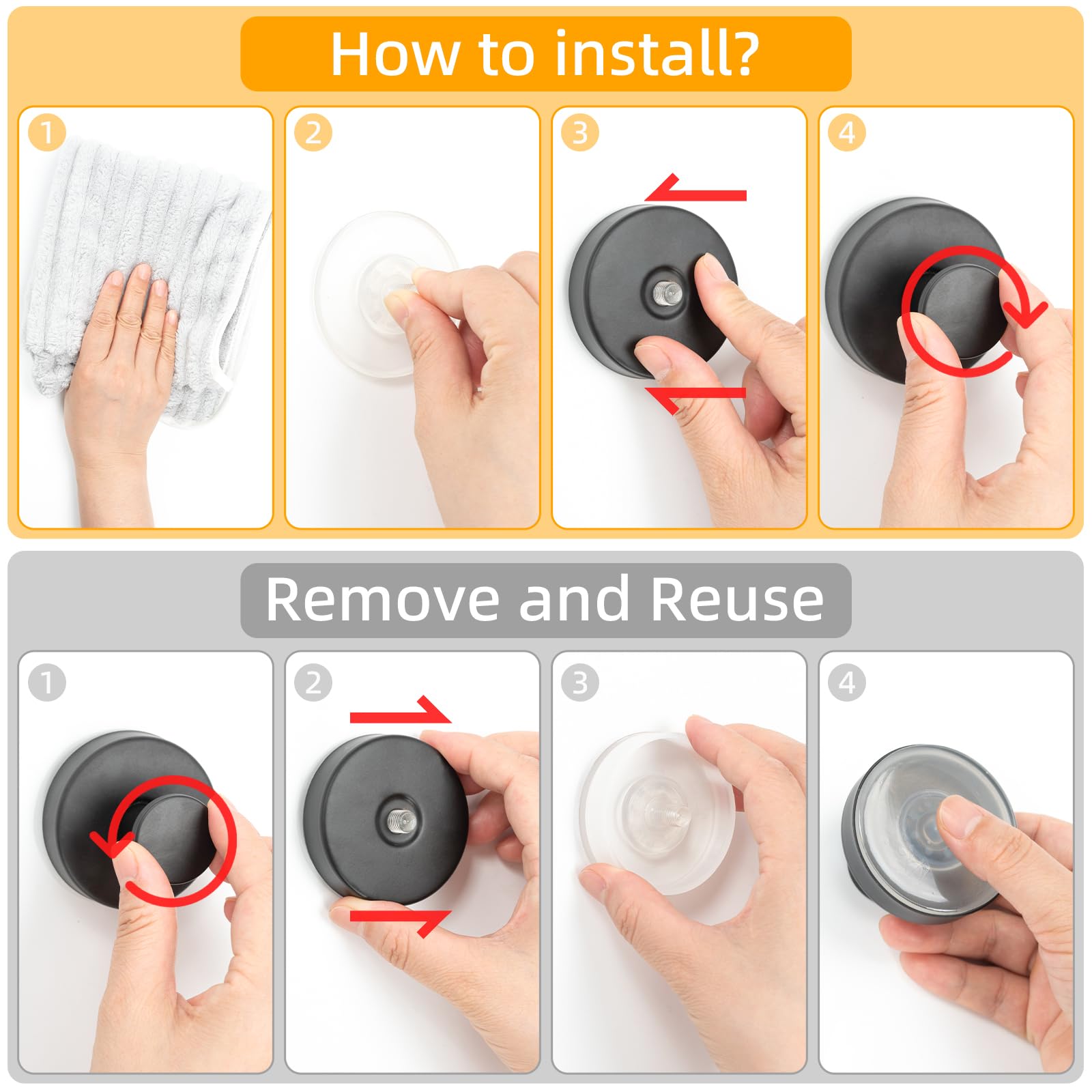 How to install?

1

2

3

4

Remove and Reuse

1

2

3

4