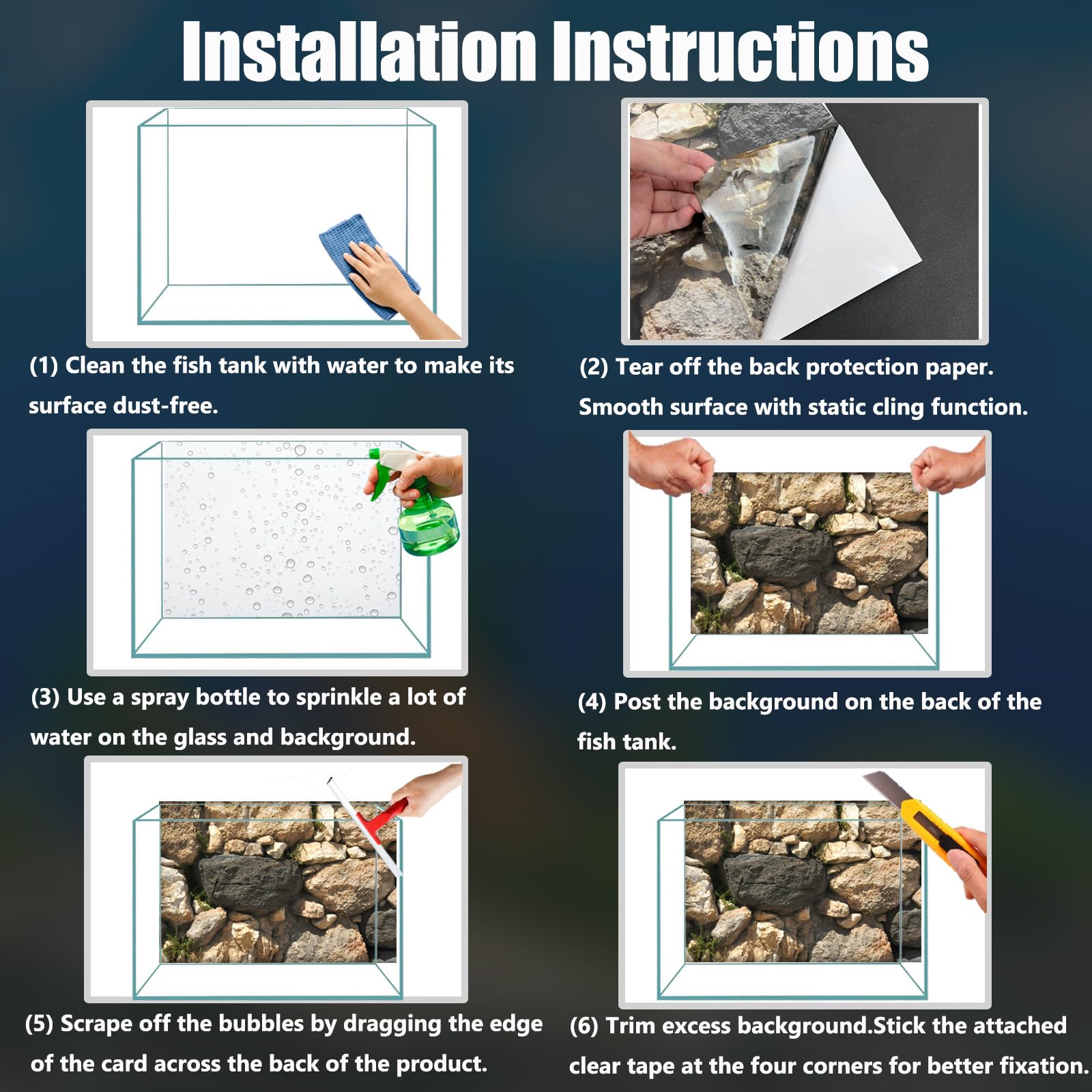 Installation Instructions

(1) Clean the fish tank with water to make its surface dust-free.

(2) Tear off the back protection paper. Smooth surface with static cling function.

(3) Use a spray bottle to sprinkle a lot of water on the glass and background.

(4) Post the background on the back of the fish tank.

(5) Scrape off the bubbles by dragging the edge of the card across the back of the product.

(6) Trim excess background.Stick the attached clear tape at the four corners for better fixation.