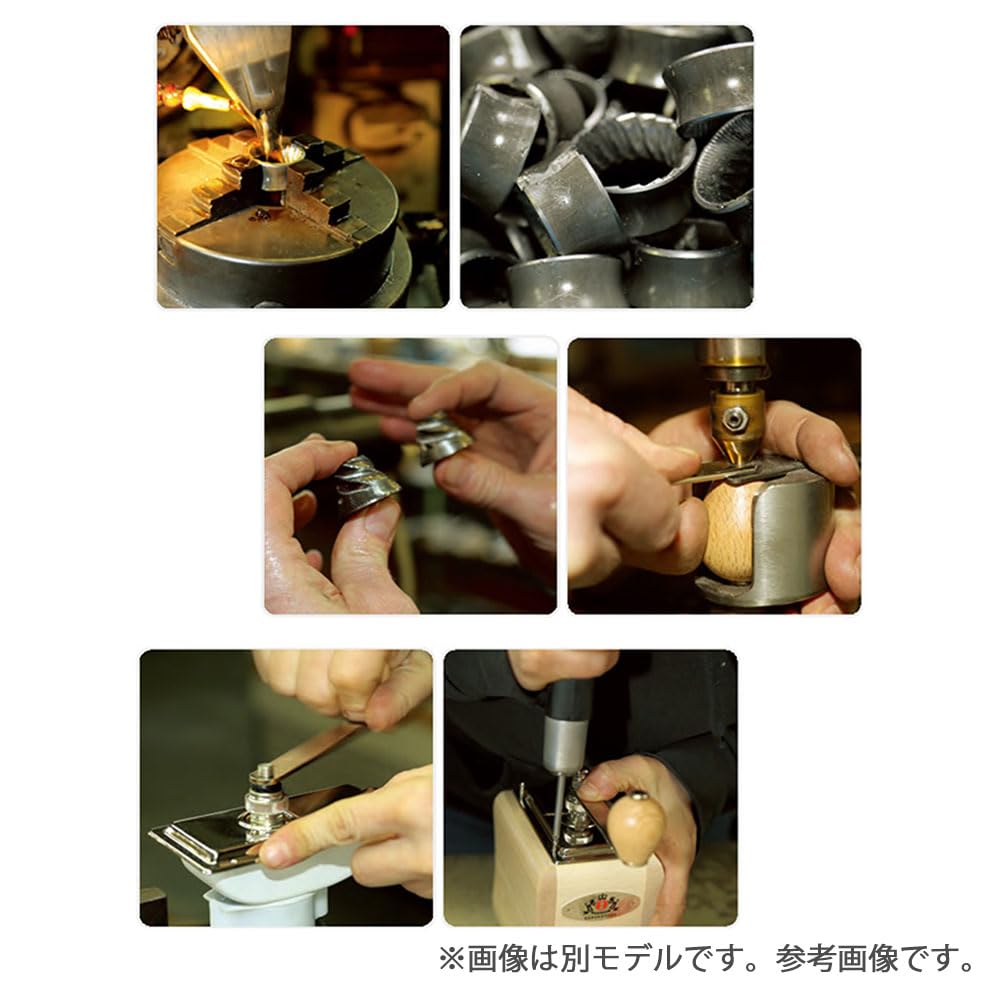 ※画像は別モデルです。参考画像です。