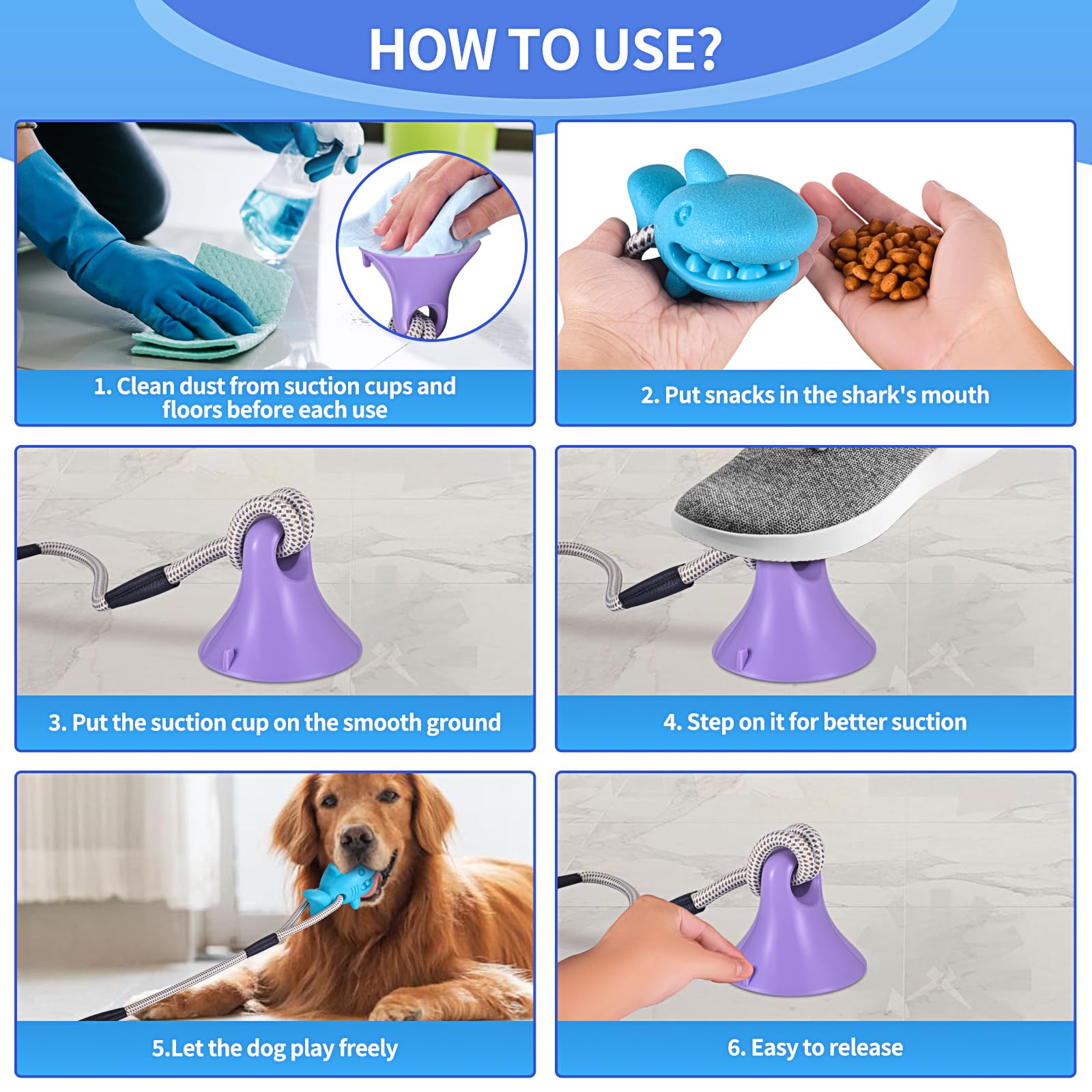 HOW TO USE?

1. Clean dust from suction cups and floors before each use

2. Put snacks in the shark's mouth

3. Put the suction cup on the smooth ground

4. Step on it for better suction

5.Let the dog play freely

6. Easy to release