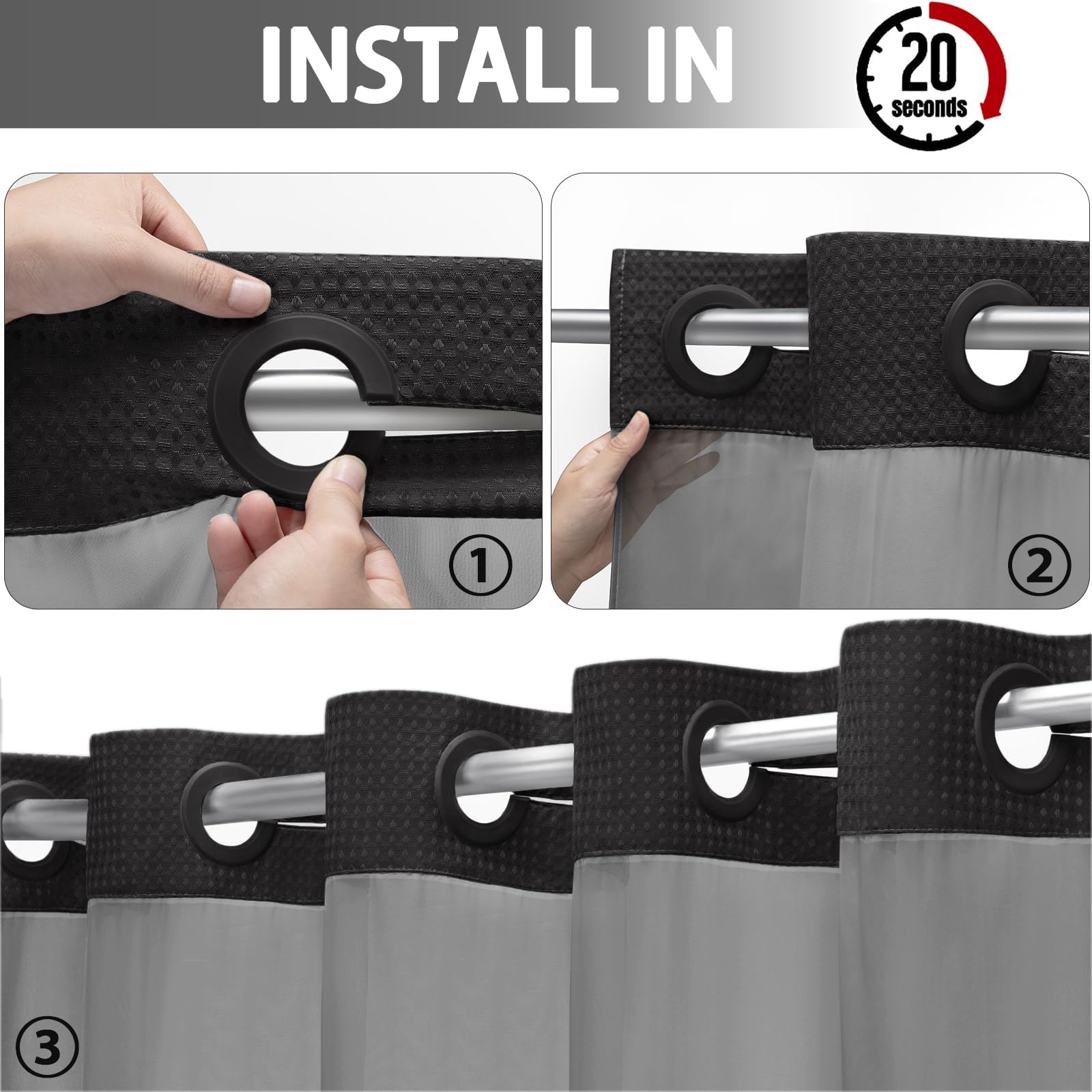 INSTALL IN

20
seconds

①

②

③