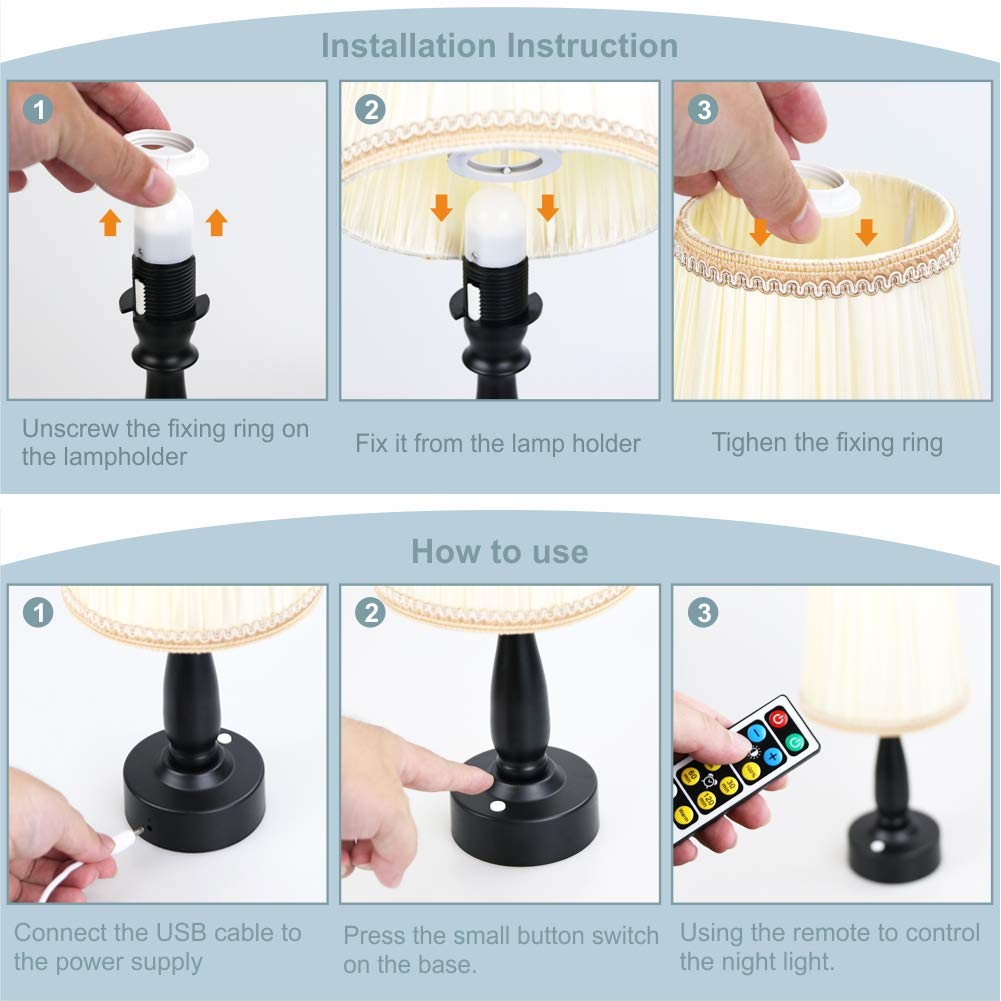 Installation Instruction

1

Unscrew the fixing ring on the lampholder

2

Fix it from the lamp holder

3

Tighen the fixing ring

How to use

1

Connect the USB cable to the power supply

2

Press the small button switch on the base.

3

Using the remote to control the night light.