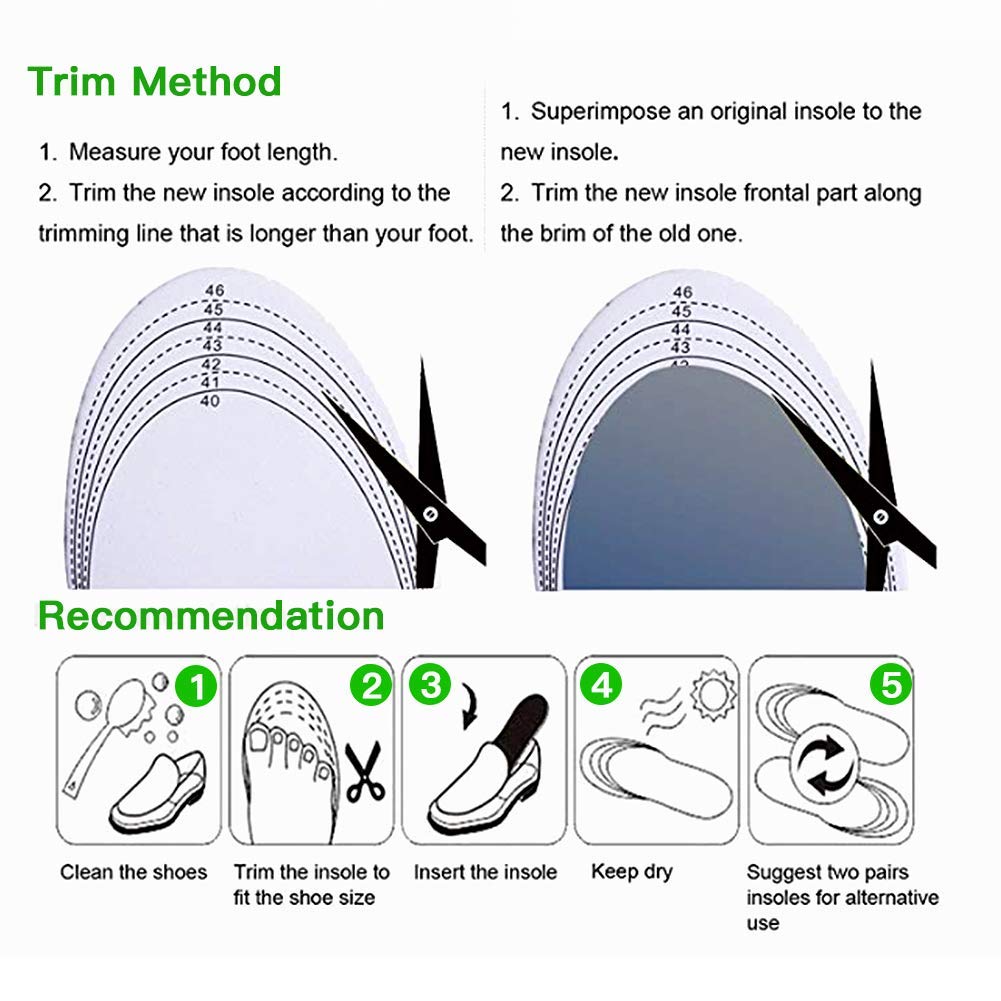 Trim Method

1. Measure your foot length.
2. Trim the new insole according to the trimming line that is longer than your foot.

1. Superimpose an original insole to the new insole.
2. Trim the new insole frontal part along the brim of the old one.

46
45
44
43
42
41
40

46
45
44
43

Recommendation

1
Clean the shoes

2
Trim the insole to fit the shoe size

3
Insert the insole

4
Keep dry

5
Suggest two pairs insoles for alternative use