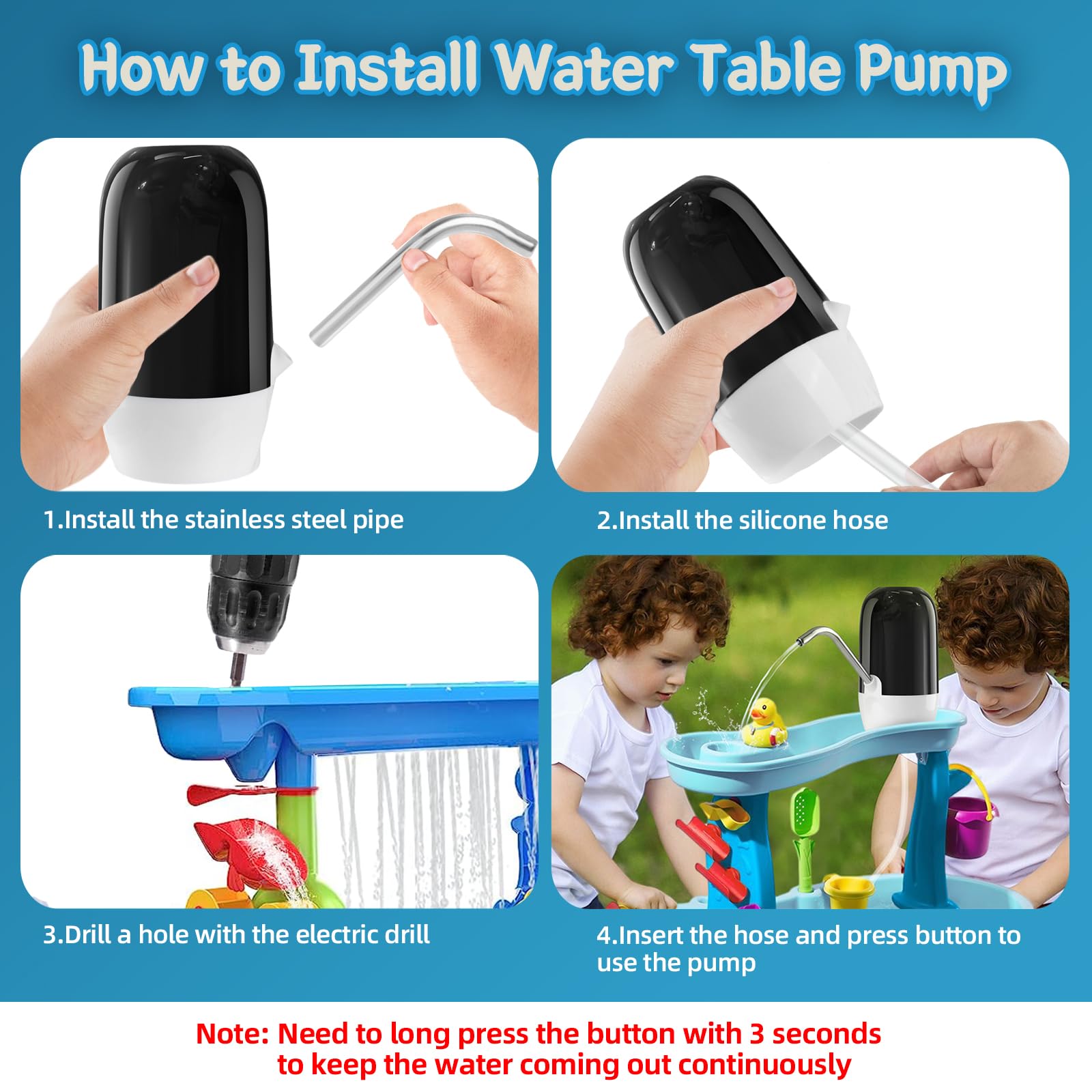 How to Install Water Table Pump

1.Install the stainless steel pipe

2.Install the silicone hose

3.Drill a hole with the electric drill

4.Insert the hose and press button to use the pump

Note: Need to long press the button with 3 seconds to keep the water coming out continuously