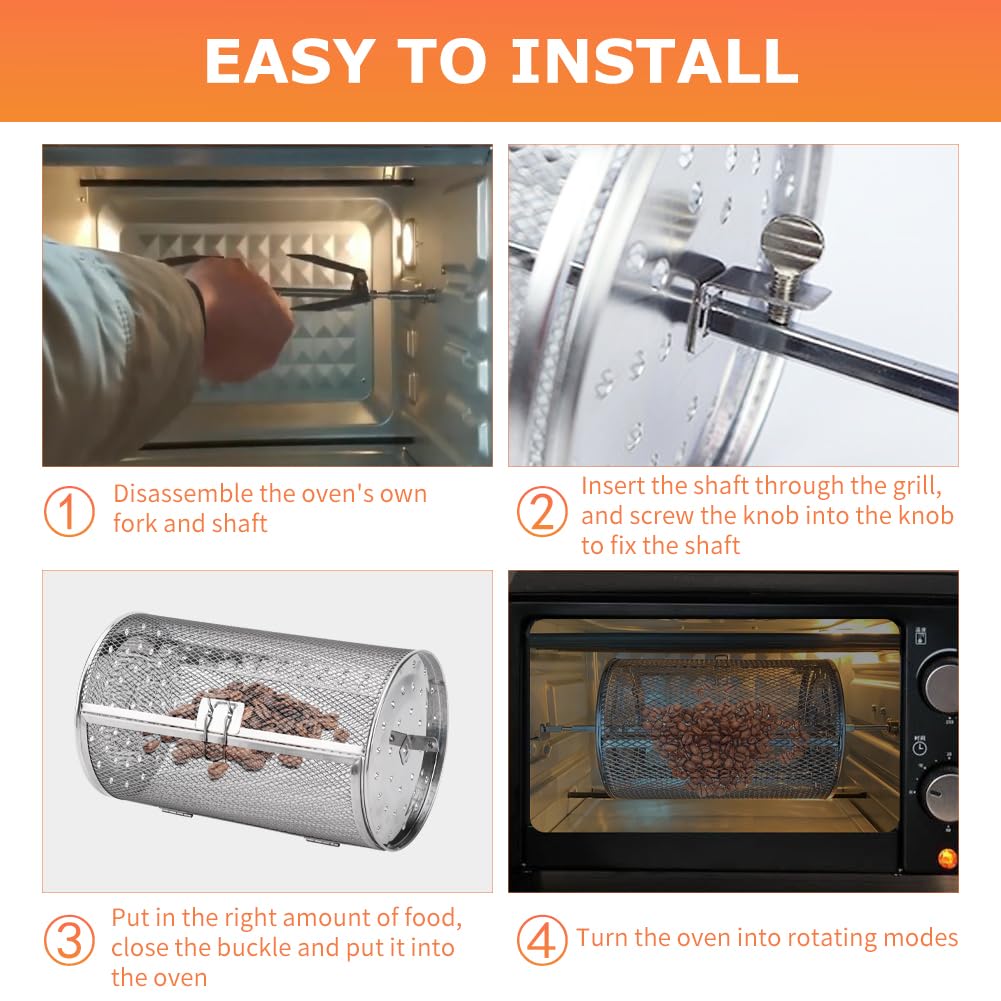 EASY TO INSTALL

1 Disassemble the oven's own fork and shaft

2 Insert the shaft through the grill, and screw the knob into the knob to fix the shaft

3 Put in the right amount of food, close the buckle and put it into the oven

4 Turn the oven into rotating modes