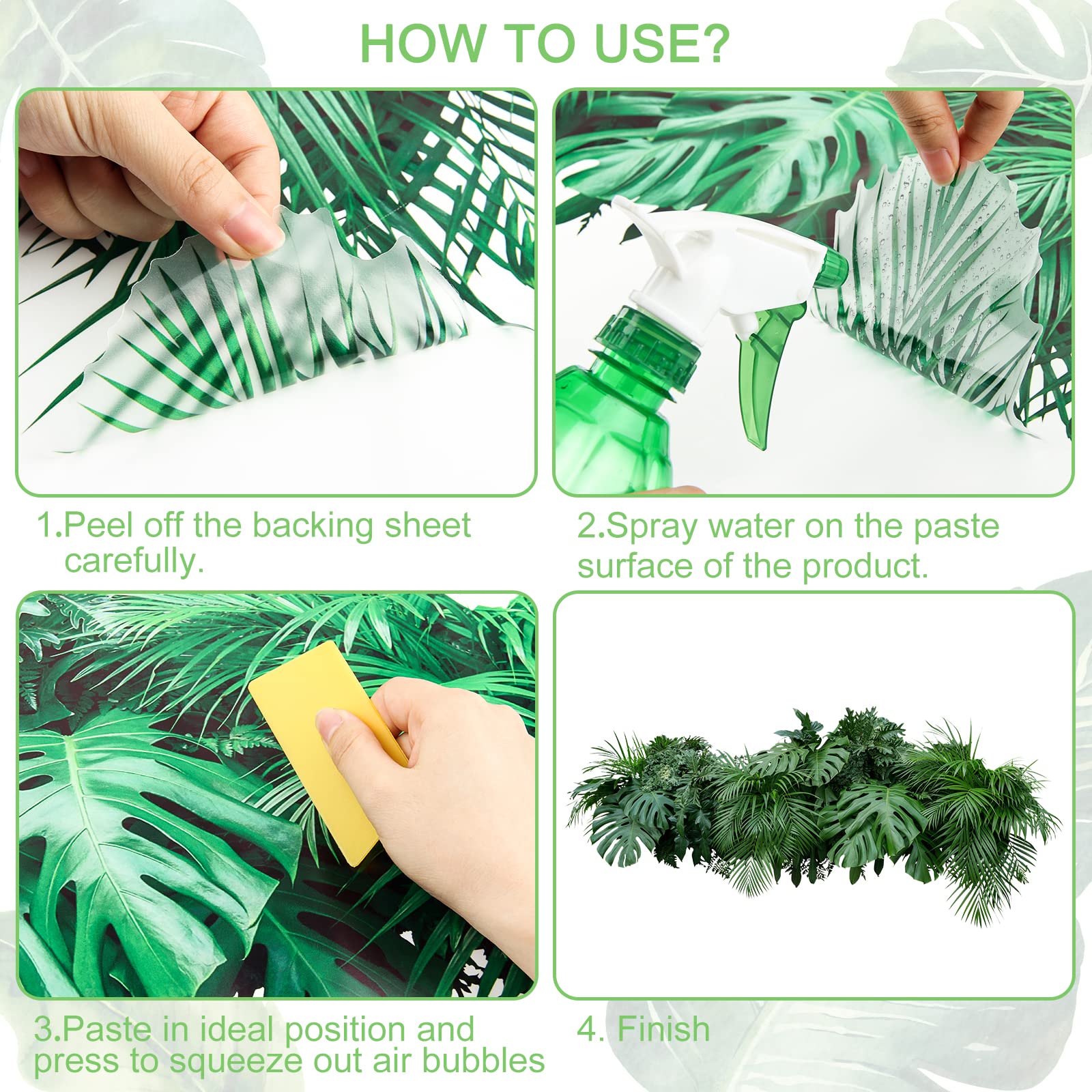 HOW TO USE?

1.Peel off the backing sheet carefully.

2.Spray water on the paste surface of the product.

3.Paste in ideal position and press to squeeze out air bubbles

4. Finish