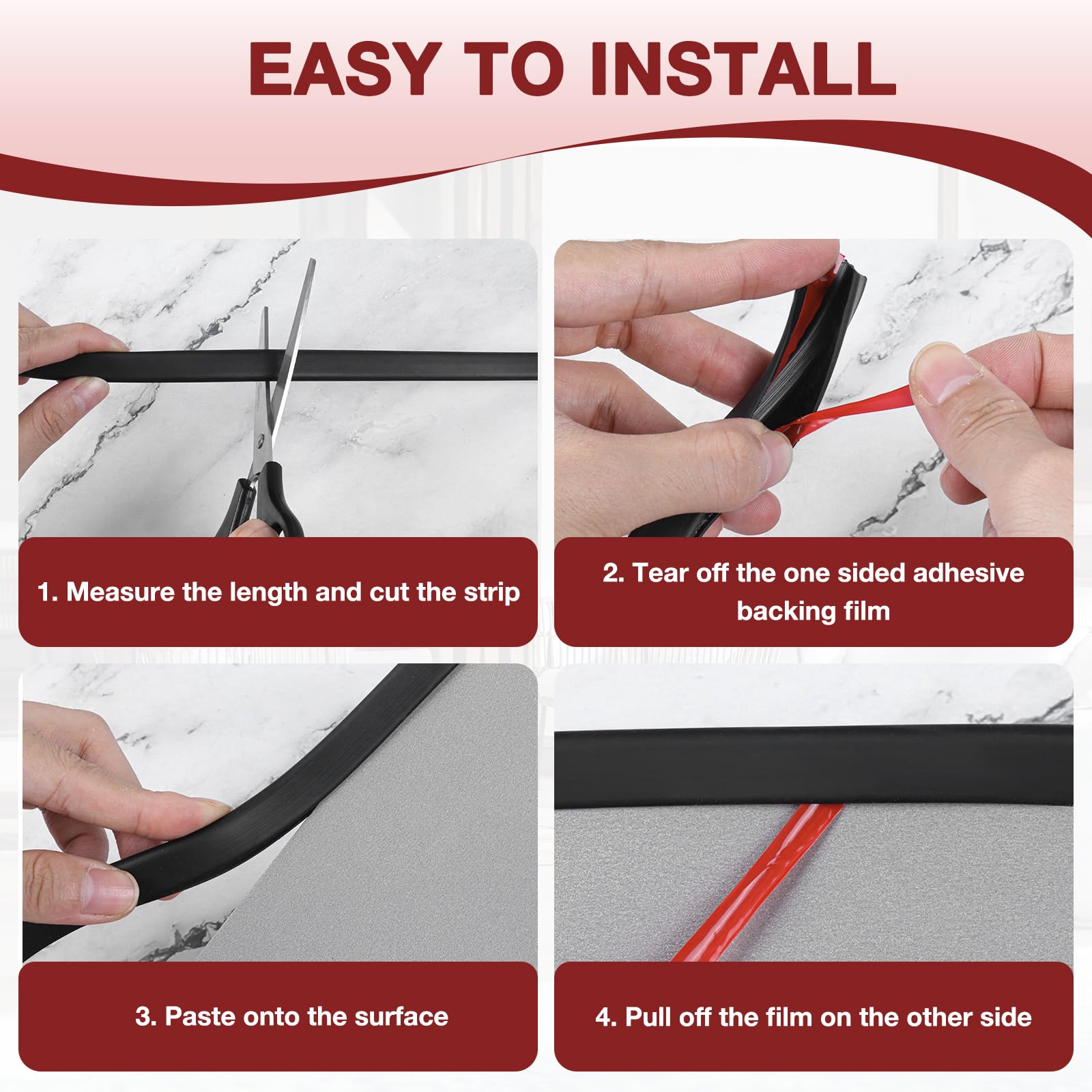 EASY TO INSTALL

1. Measure the length and cut the strip

2. Tear off the one sided adhesive backing film

3. Paste onto the surface

4. Pull off the film on the other side