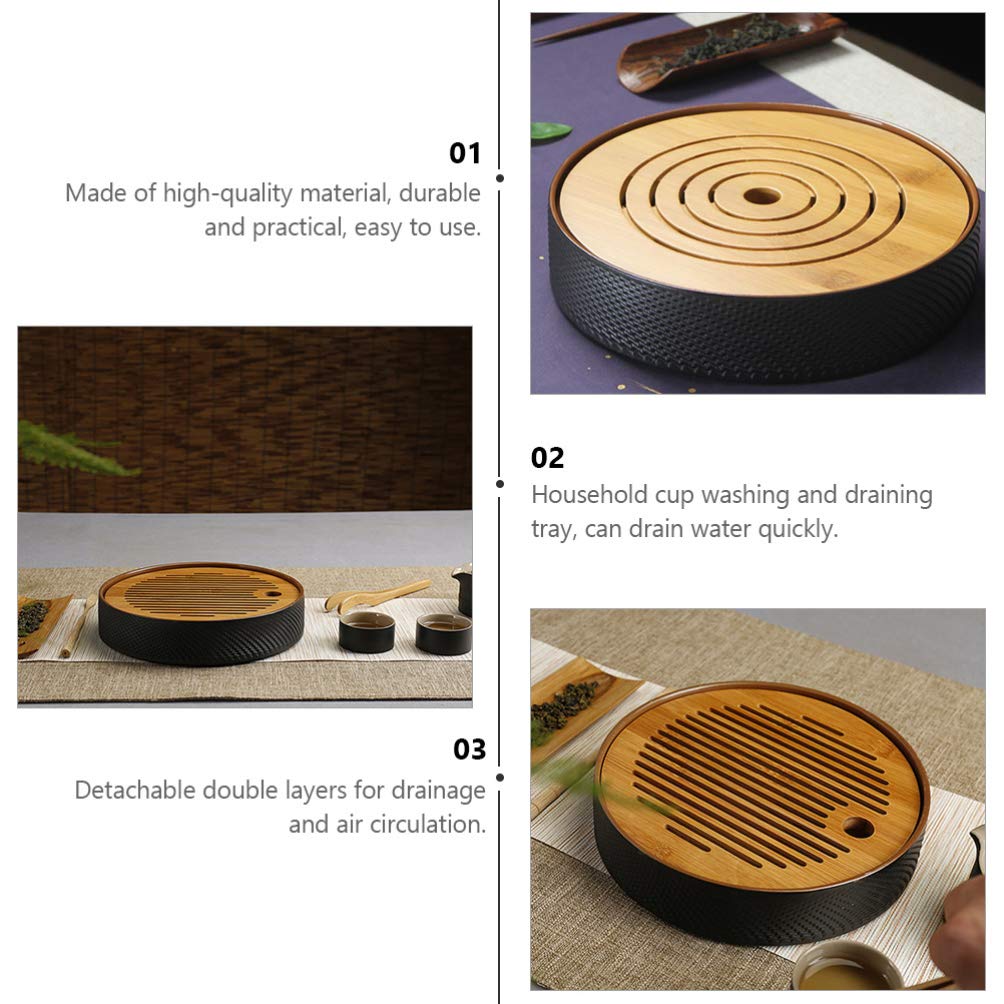 01
Made of high-quality material, durable and practical, easy to use.

02
Household cup washing and draining tray, can drain water quickly.

03
Detachable double layers for drainage and air circulation.