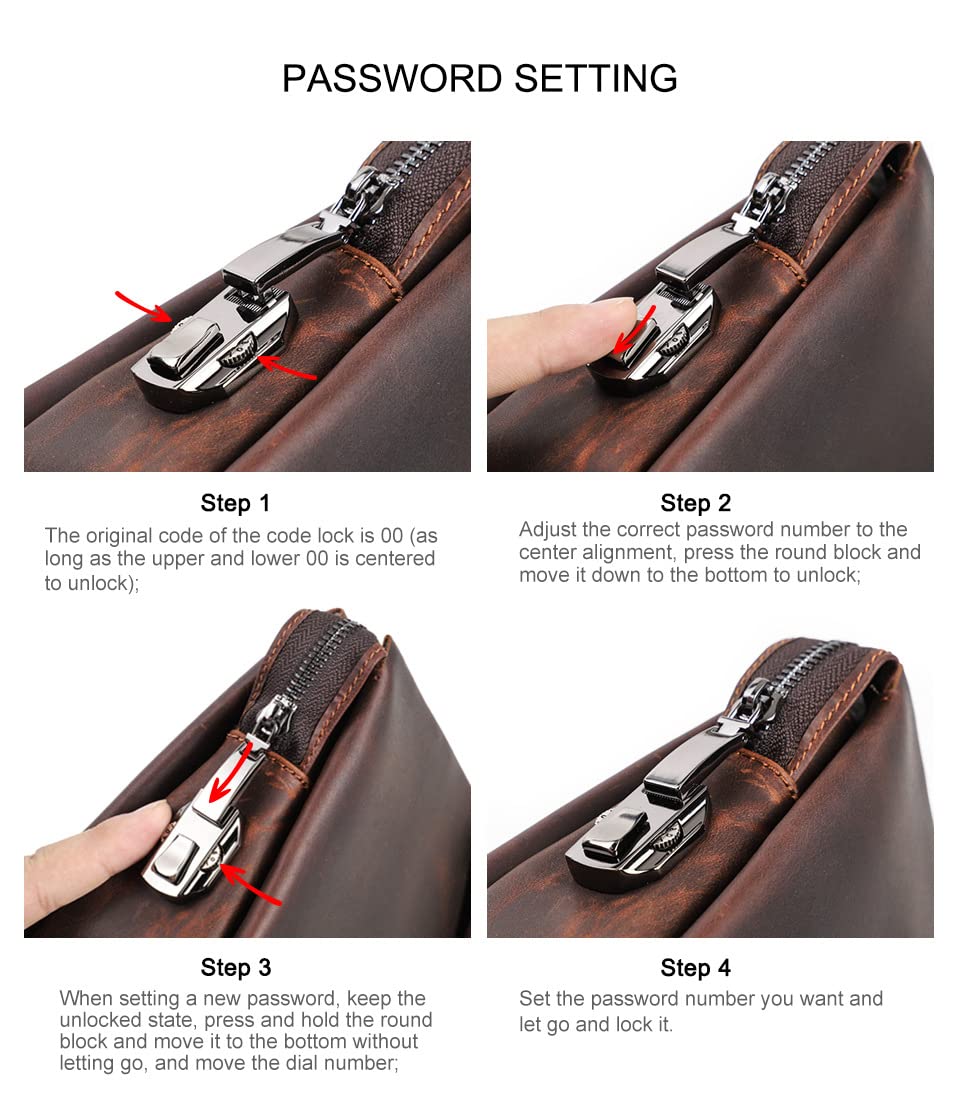 PASSWORD SETTING

Step 1
The original code of the code lock is 00 (as long as the upper and lower 00 is centered to unlock);

Step 2
Adjust the correct password number to the center alignment, press the round block and move it down to the bottom to unlock;

Step 3
When setting a new password, keep the unlocked state, press and hold the round block and move it to the bottom without letting go, and move the dial number;

Step 4
Set the password number you want and let go and lock it.