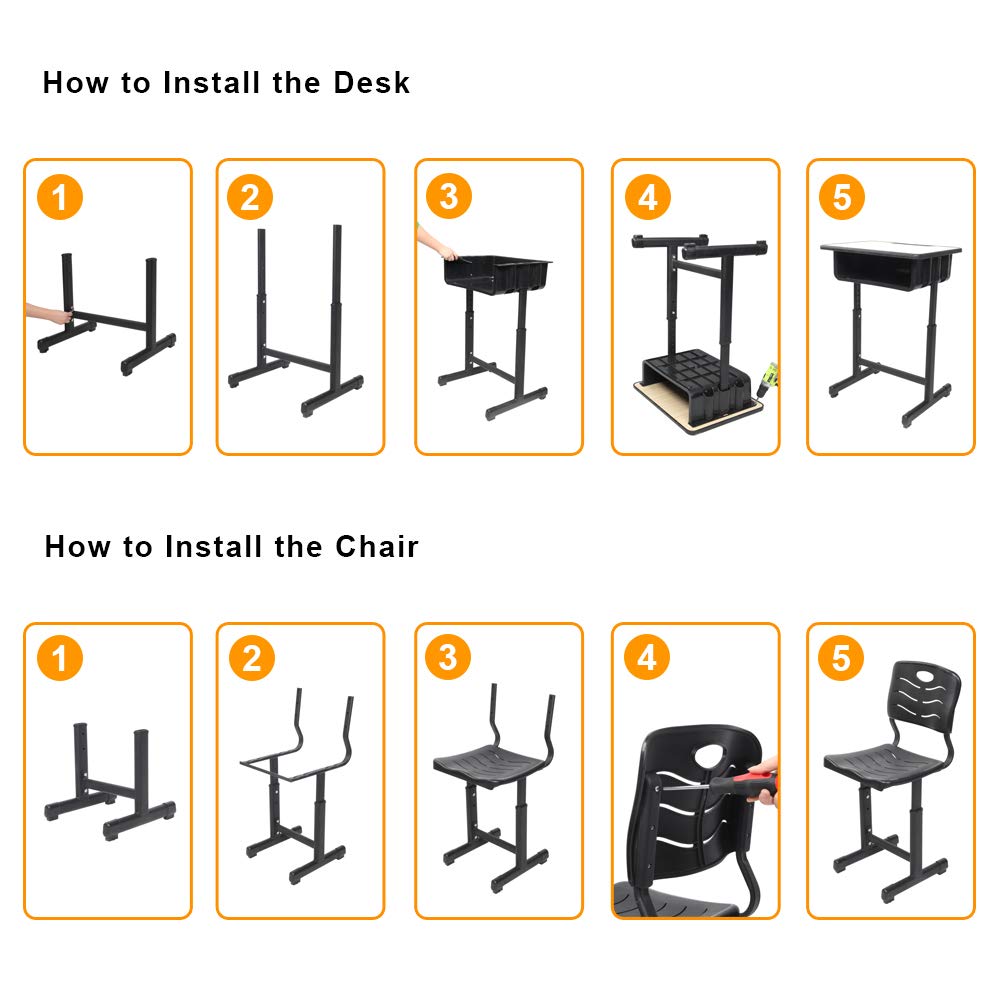 How to Install the Desk

1

2

3

4

5

How to Install the Chair

1

2

3

4

5