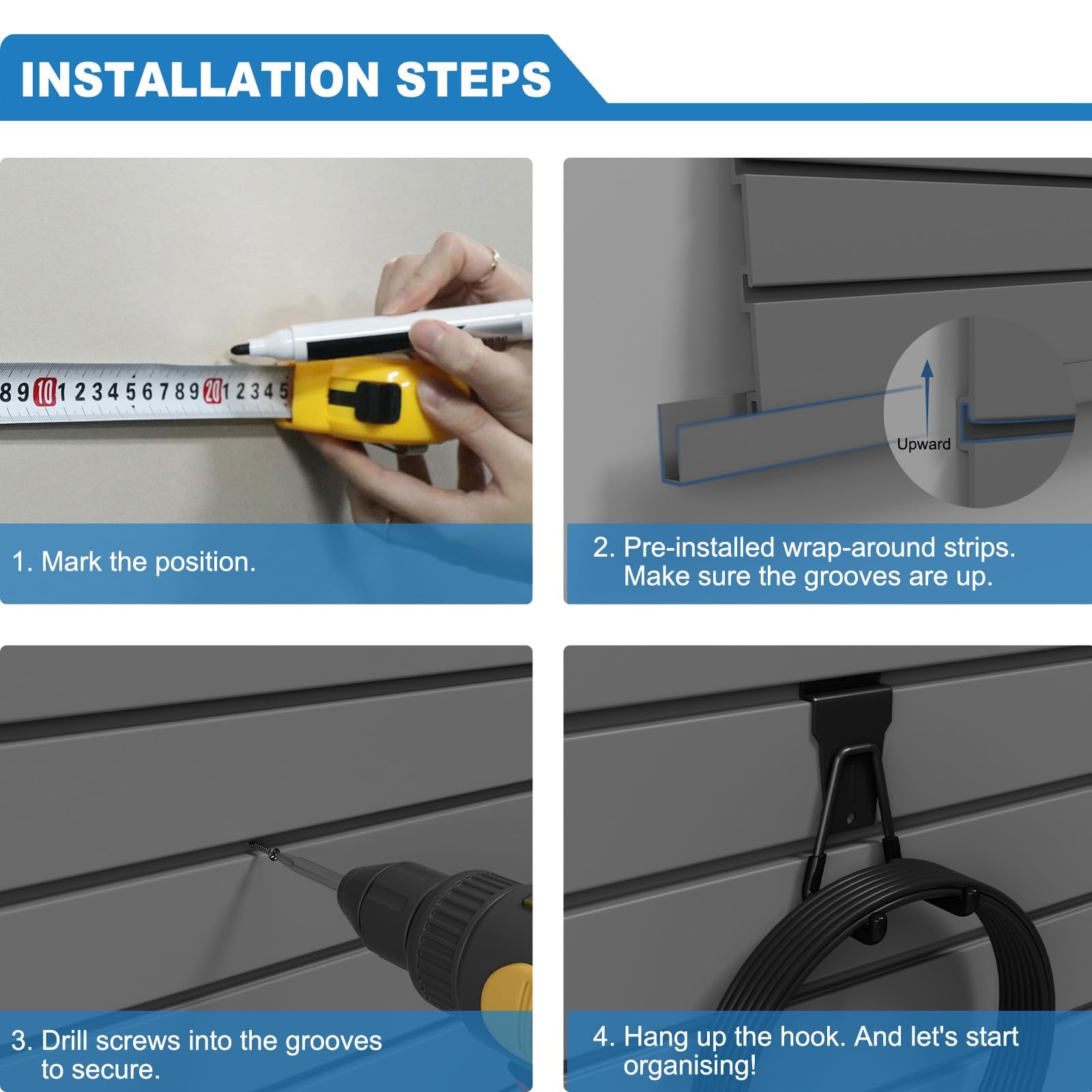 INSTALLATION STEPS

8 9 10 1 2 3 4 5 6 7 8 9 20 1 2 3 4 5

1. Mark the position.

Upward

2. Pre-installed wrap-around strips. Make sure the grooves are up.

3. Drill screws into the grooves to secure.

4. Hang up the hook. And let's start organising!