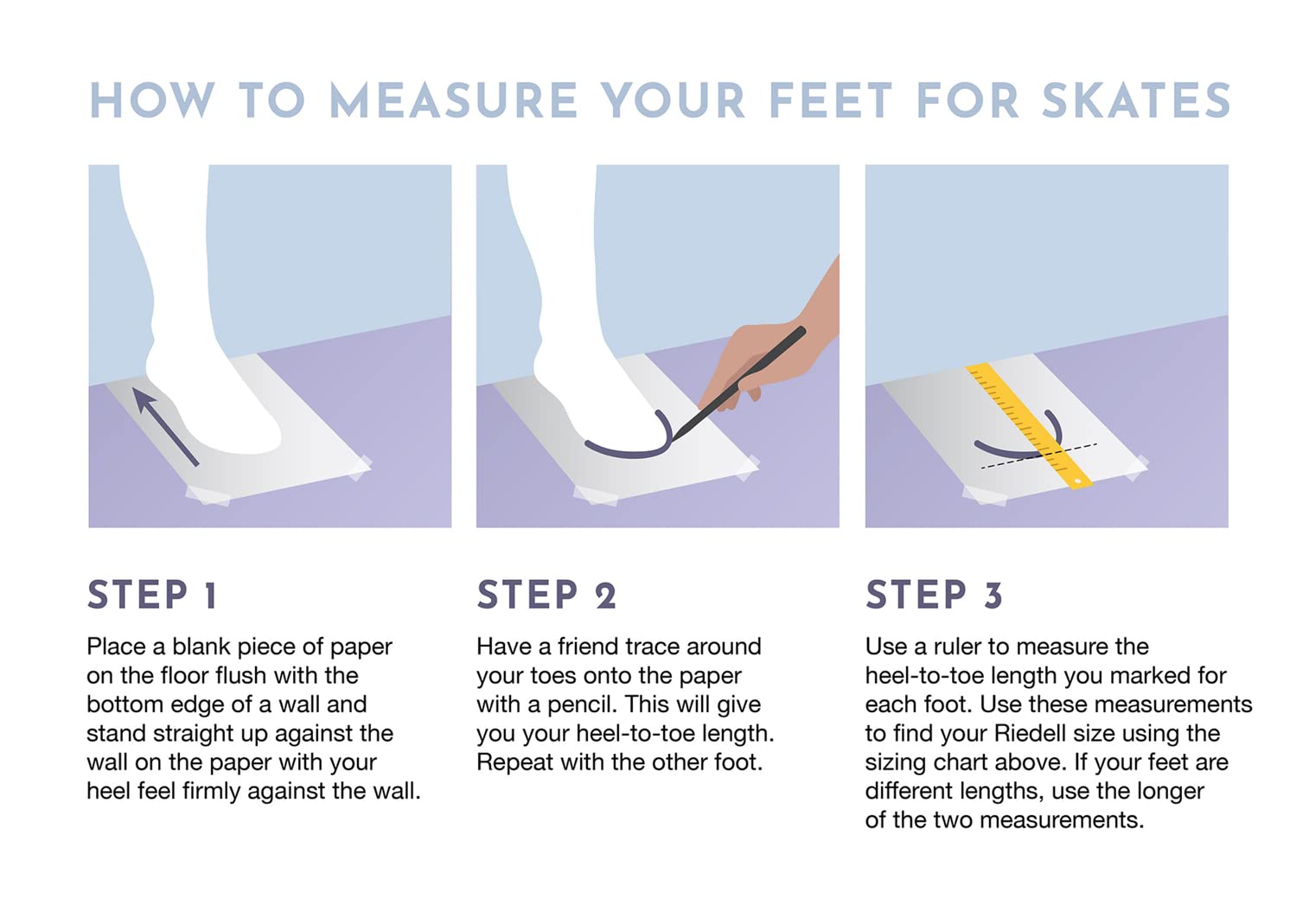 HOW TO MEASURE YOUR FEET FOR SKATES

STEP 1

Place a blank piece of paper on the floor flush with the bottom edge of a wall and stand straight up against the wall on the paper with your heel feel firmly against the wall.

STEP 2

Have a friend trace around your toes onto the paper with a pencil. This will give you your heel-to-toe length. Repeat with the other foot.

STEP 3

Use a ruler to measure the heel-to-toe length you marked for each foot. Use these measurements to find your Riedell size using the sizing chart above. If your feet are different lengths, use the longer of the two measurements.