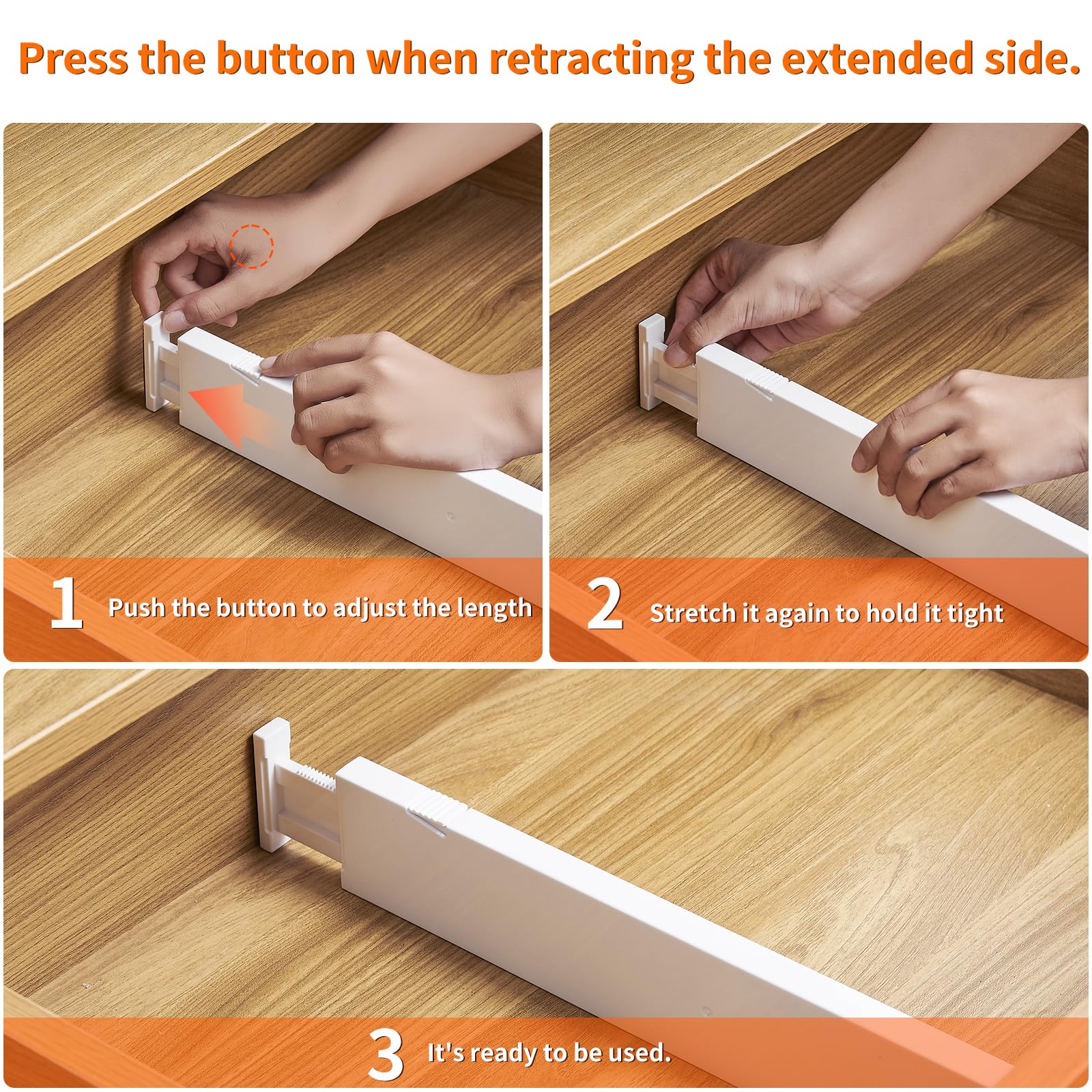 Press the button when retracting the extended side.

1 Push the button to adjust the length

2 Stretch it again to hold it tight

3 It's ready to be used.