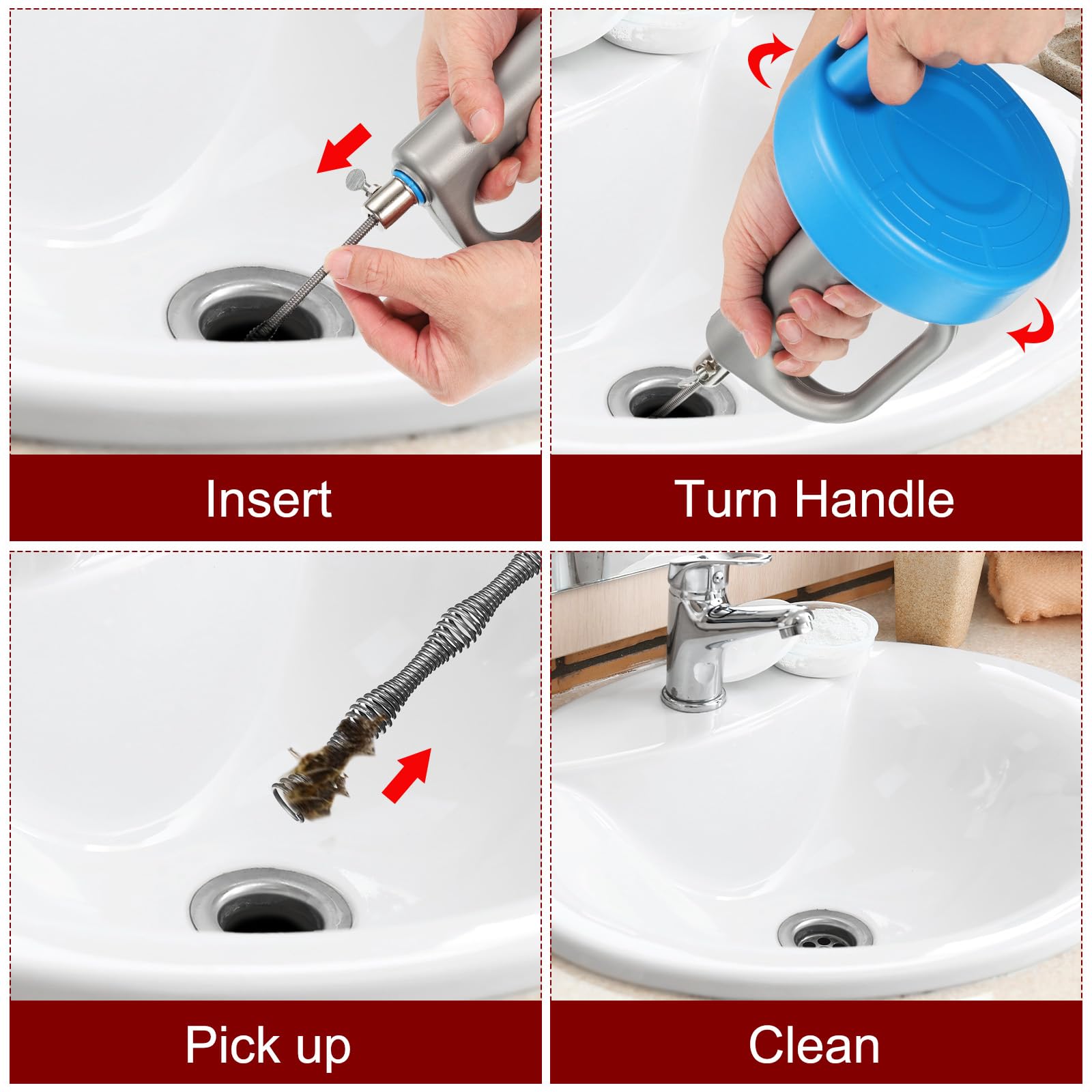 Insert

Turn Handle

Pick up

Clean