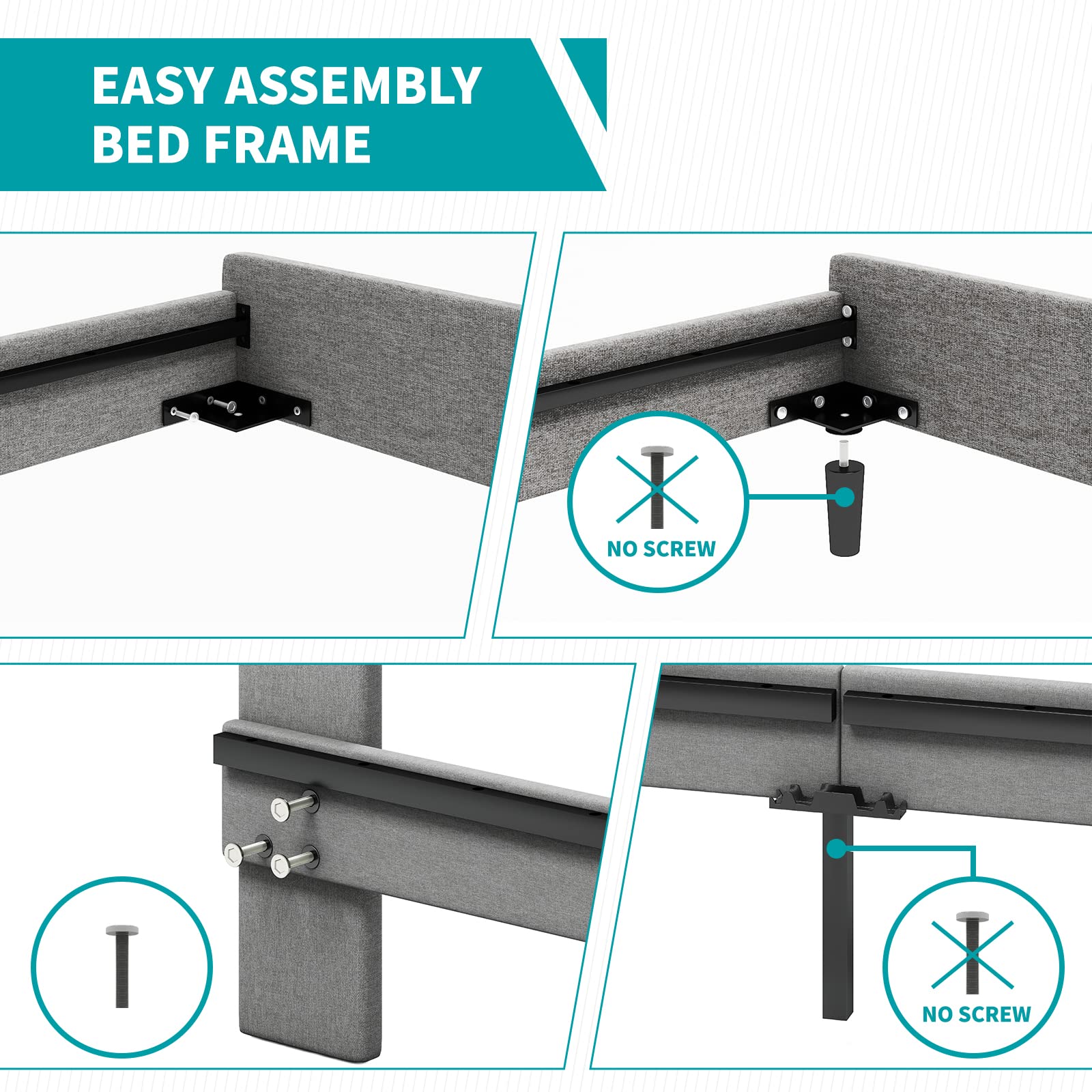 EASY ASSEMBLY
BED FRAME

NO SCREW

NO SCREW