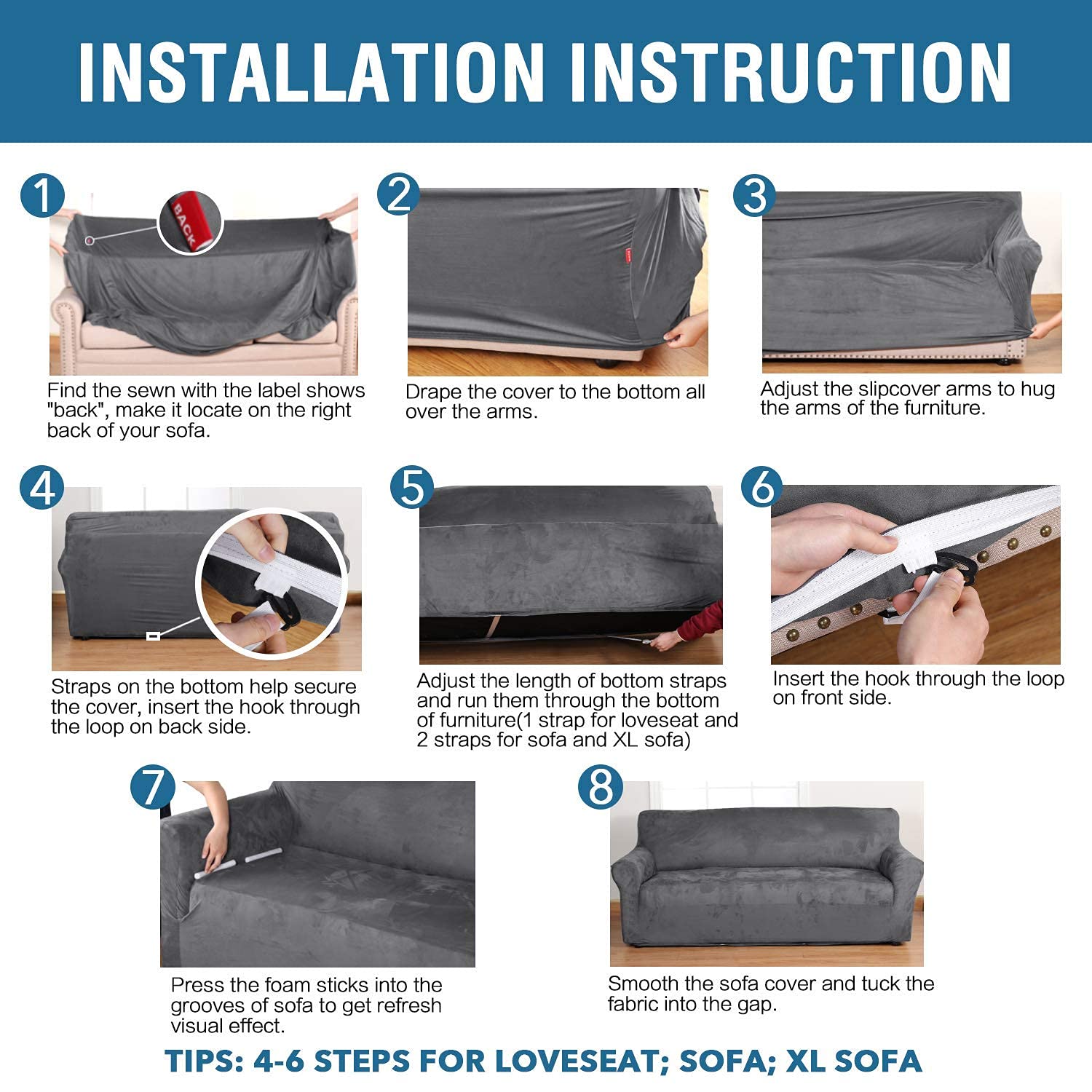 INSTALLATION INSTRUCTION

1

BACK

Find the sewn with the label shows "back", make it locate on the right back of your sofa.

2

Drape the cover to the bottom all over the arms.

3

Adjust the slipcover arms to hug the arms of the furniture.

4

Straps on the bottom help secure the cover, insert the hook through the loop on back side.

5

Adjust the length of bottom straps and run them through the bottom of furniture(1 strap for loveseat and 2 straps for sofa and XL sofa)

6

Insert the hook through the loop on front side.

7

Press the foam sticks into the grooves of sofa to get refresh visual effect.

8

Smooth the sofa cover and tuck the fabric into the gap.

TIPS: 4-6 STEPS FOR LOVESEAT; SOFA; XL SOFA