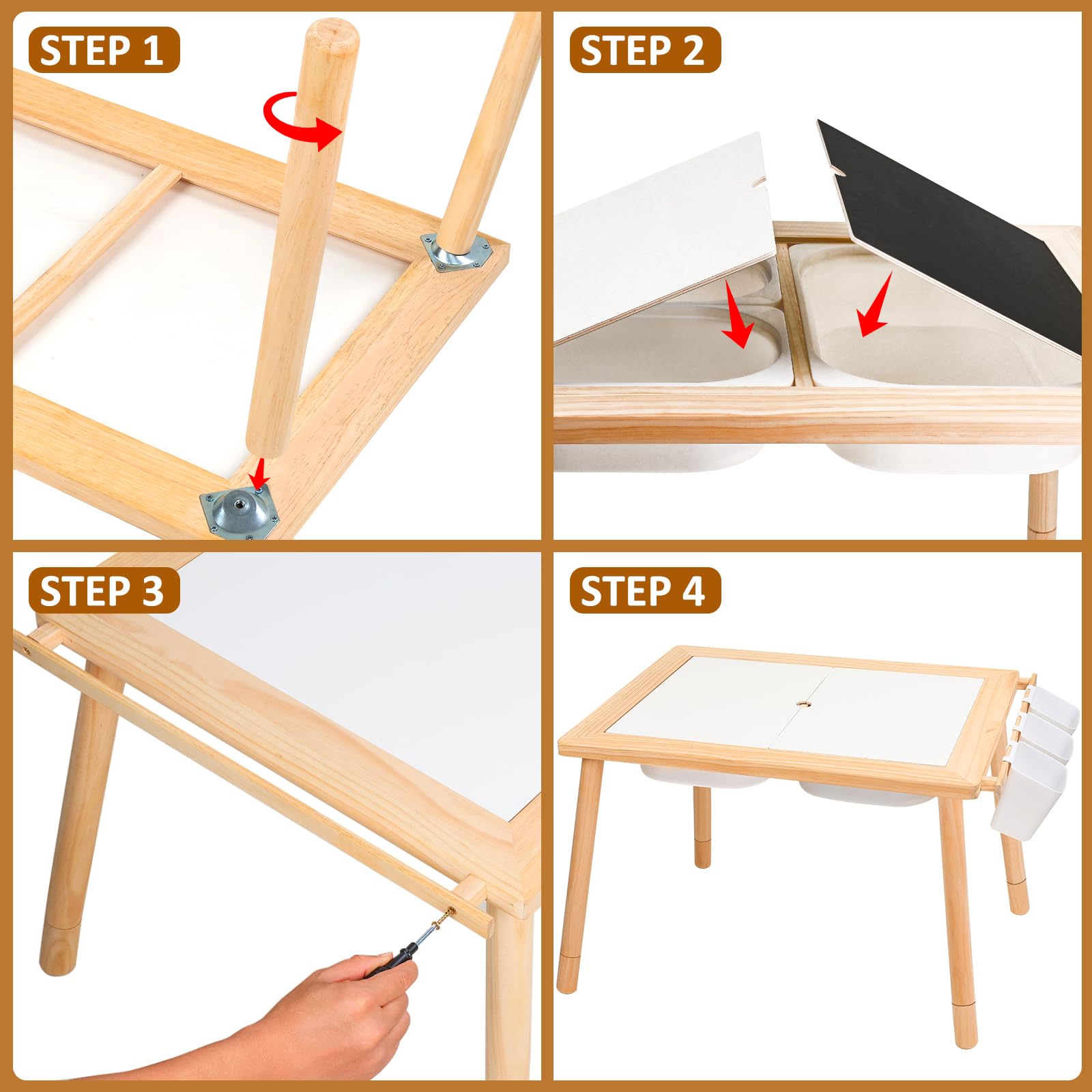 STEP 1

STEP 2

STEP 3

STEP 4