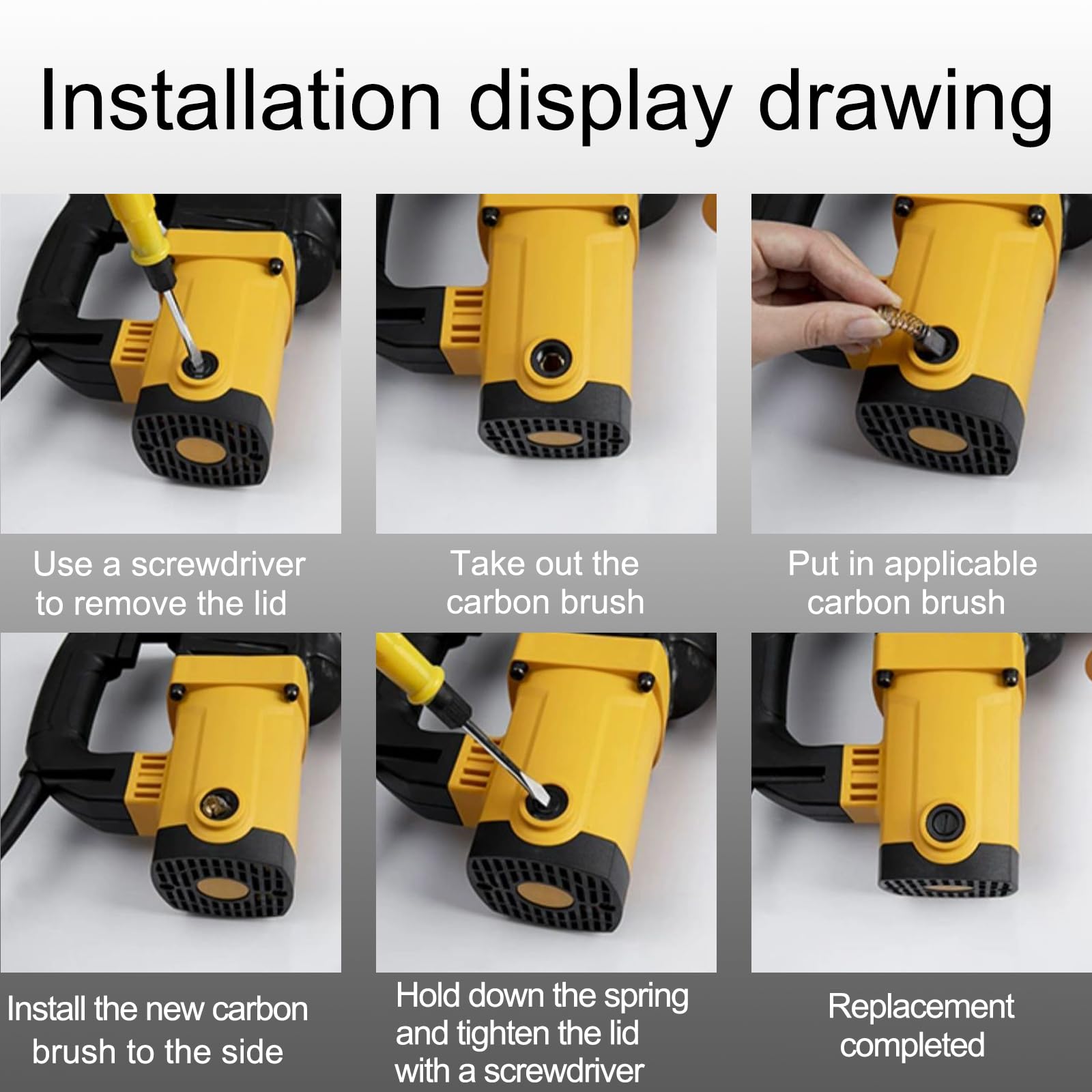 Installation display drawing

Use a screwdriver to remove the lid

Take out the carbon brush

Put in applicable carbon brush

Install the new carbon brush to the side

Hold down the spring and tighten the lid with a screwdriver

Replacement completed